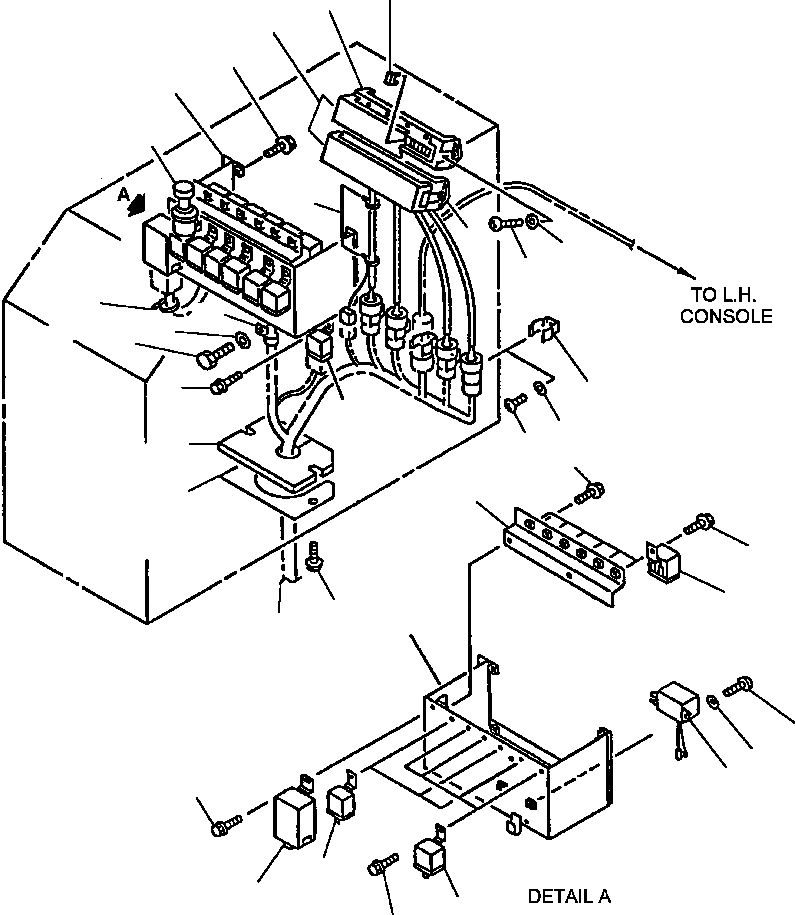 A

TO L.H. CONSOLE

DETAIL A