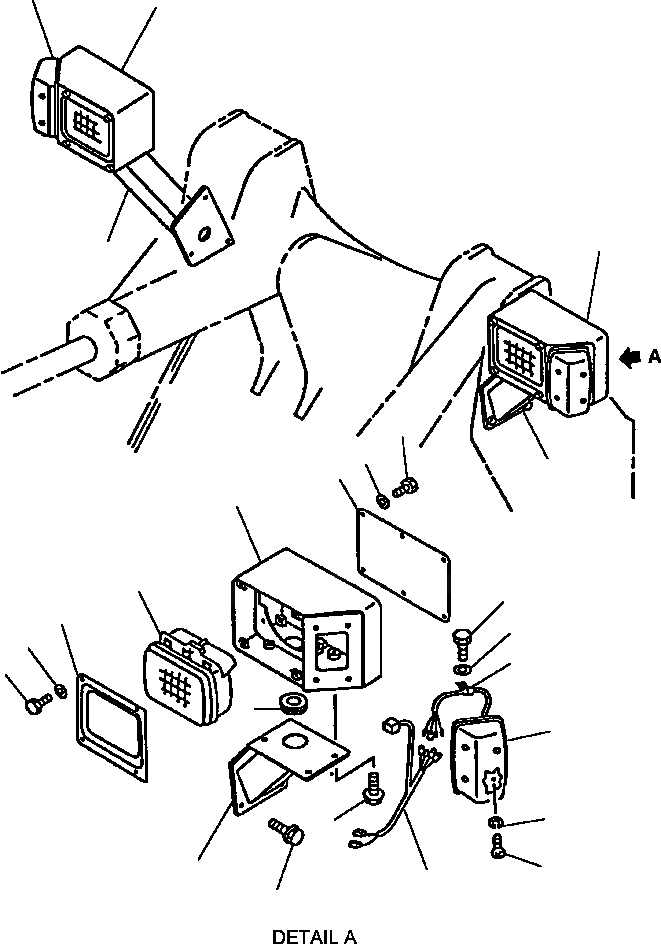 A

DETAIL A