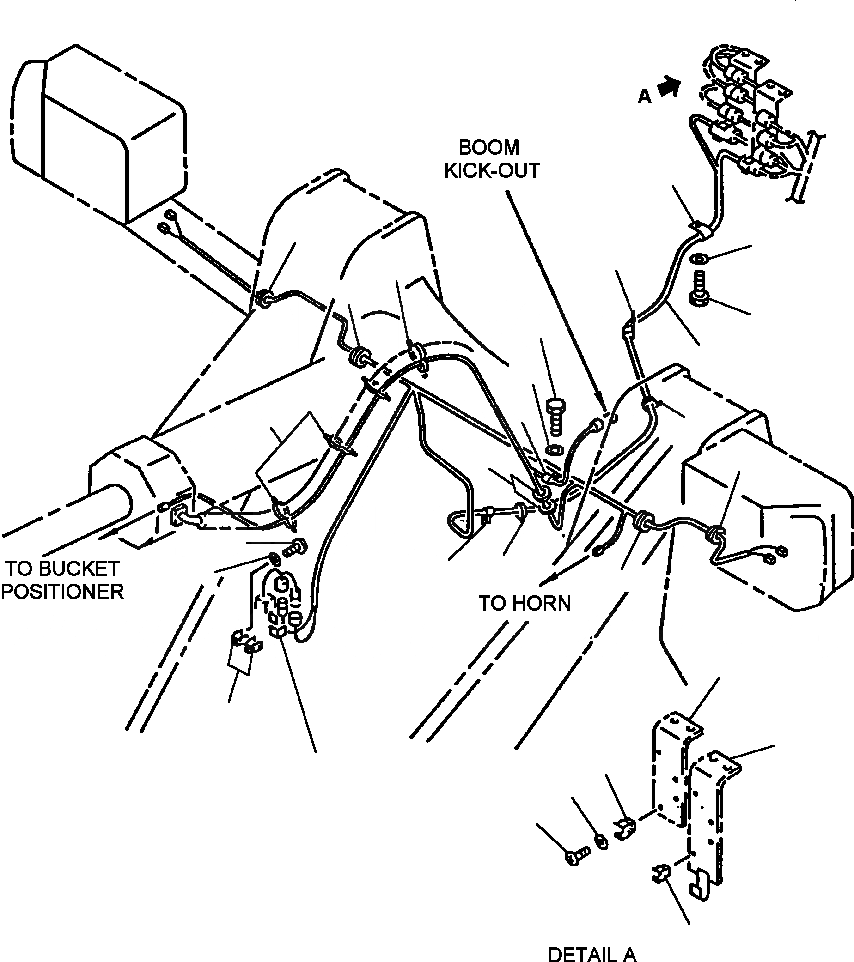 A

BOOM KICK-OUT

TO BUCKET POSITIONER

TO HORN

DETAIL A