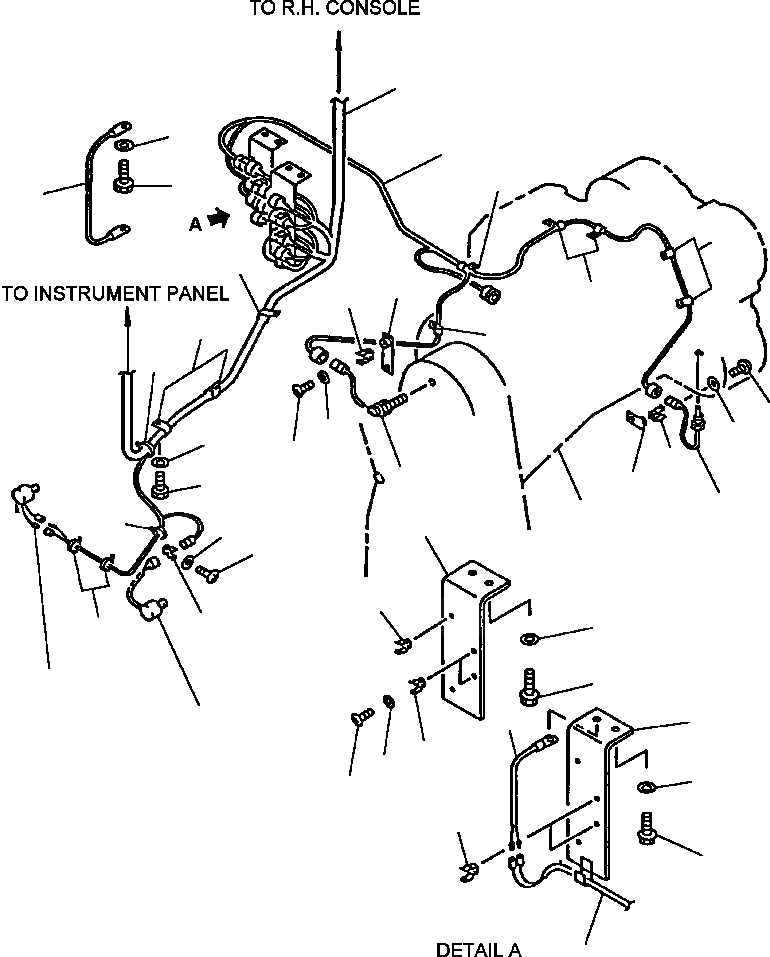 TO R.H. CONSOLE

A

TO INSTRUMENT PANEL

DETAIL A