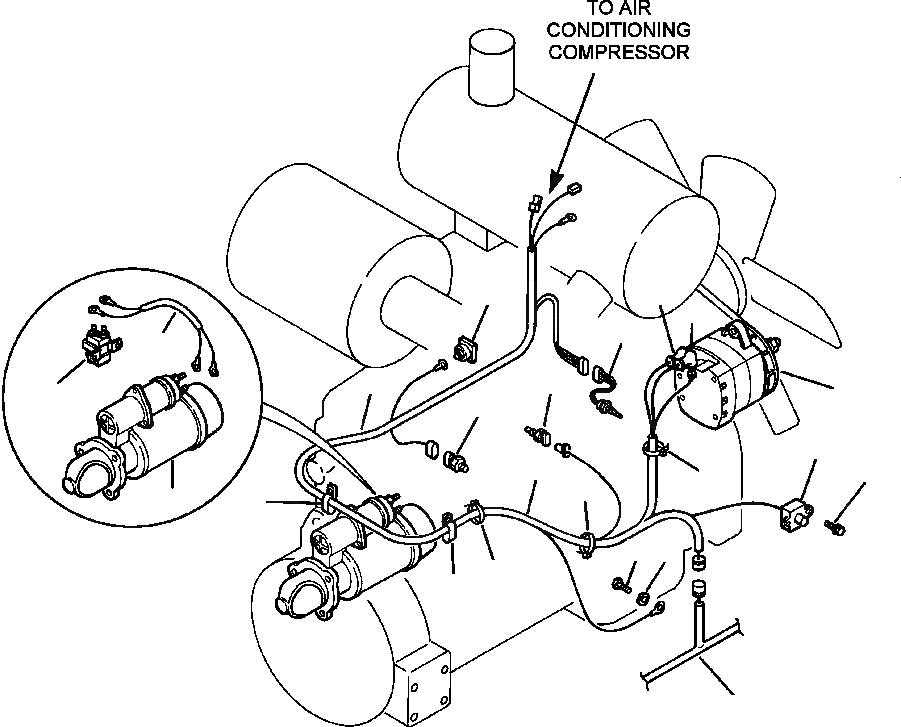 TO AIR
CONDITIONING
COMPRESSOR