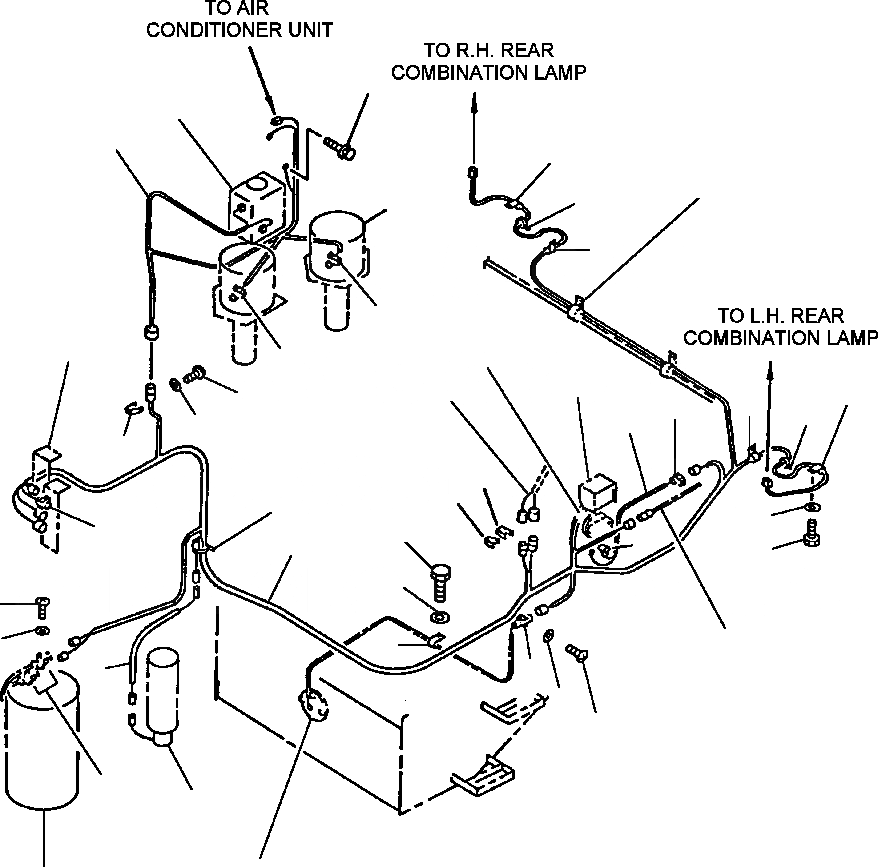 TO AIR CONDITIONER UNIT

TO R.H. REAR COMBINATION LAMP

TO L.H. REAR COMBINATION LAMP