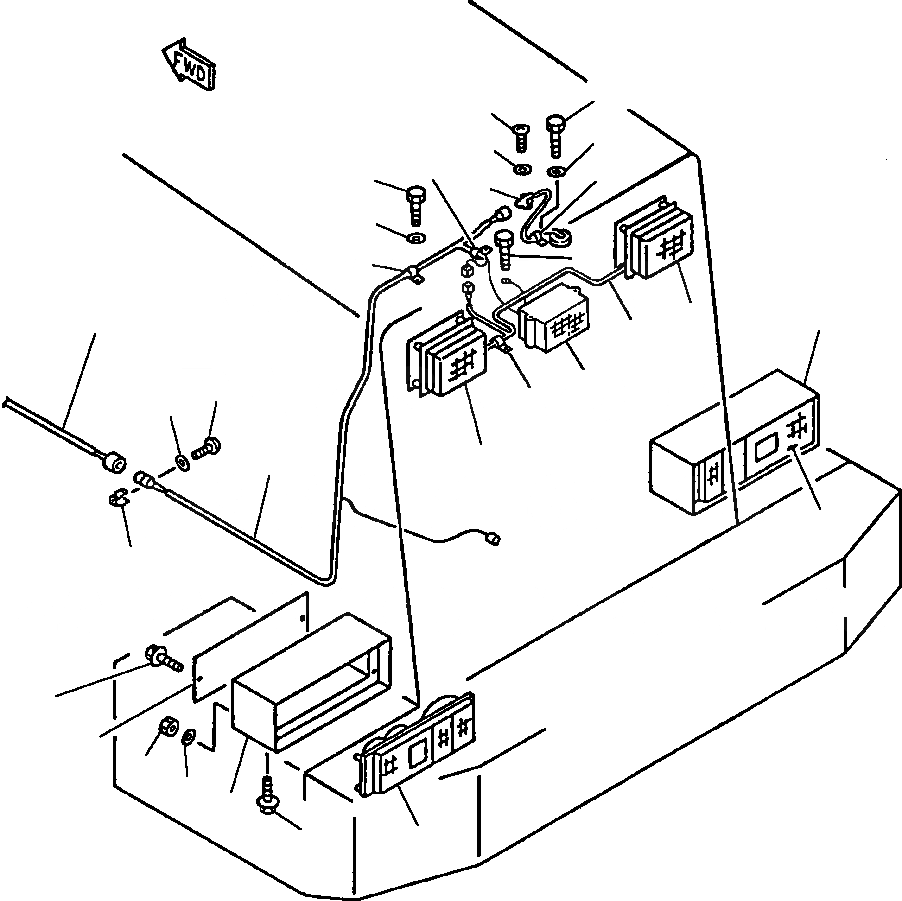 FWD