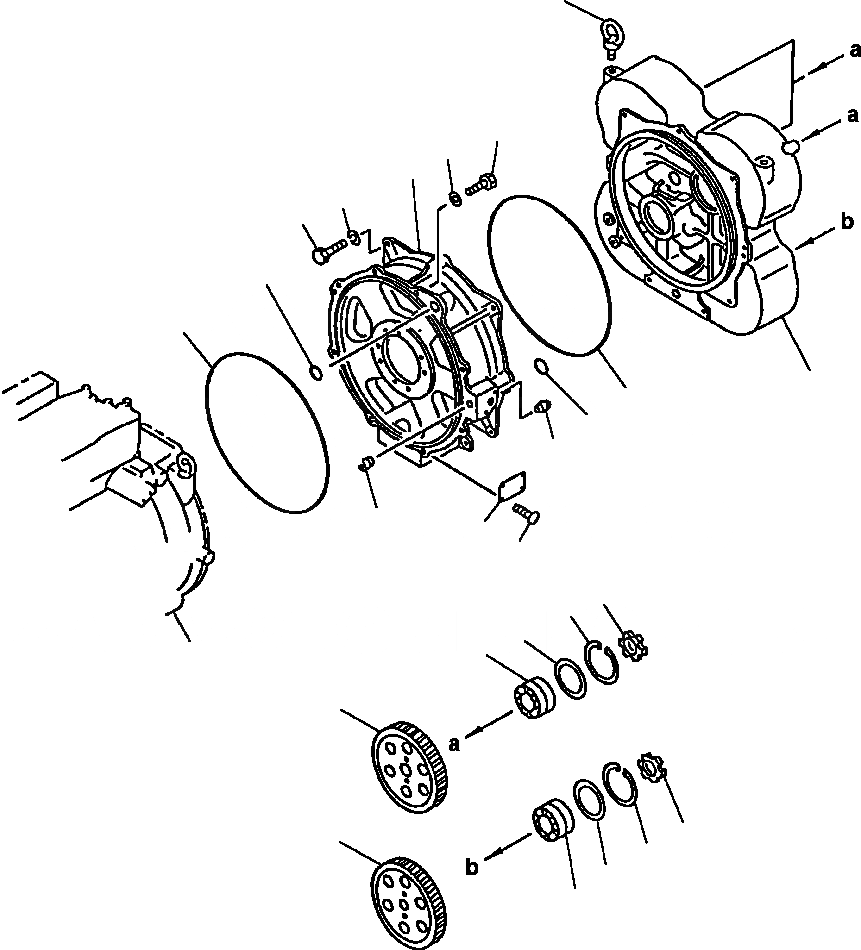 a
a
b
a
b