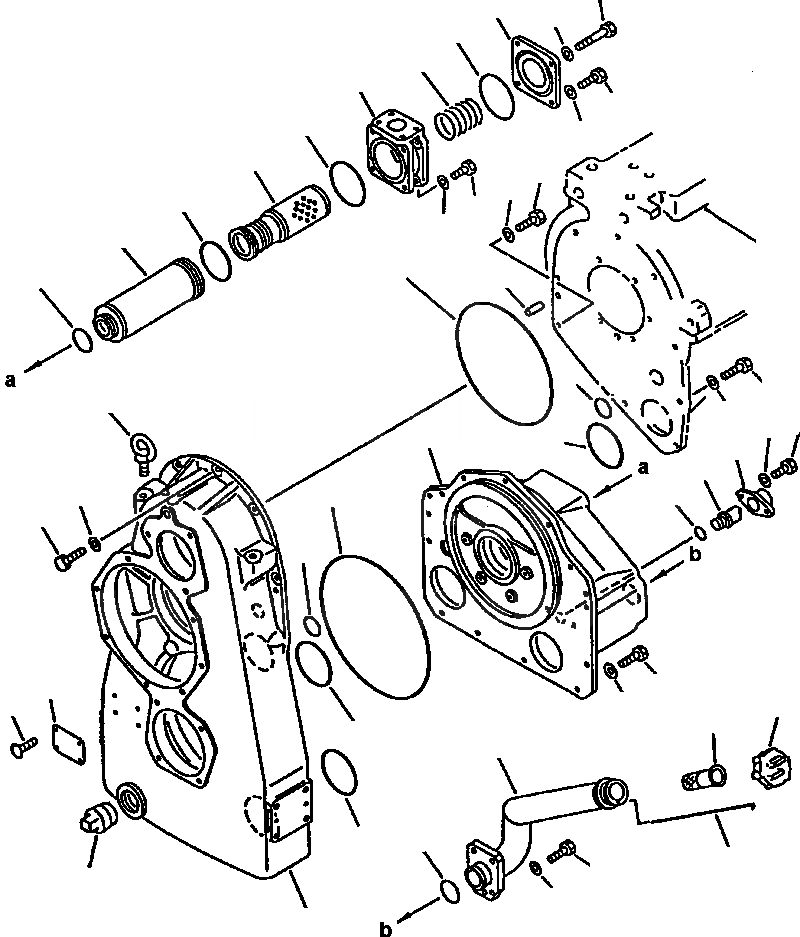 a
a
b
b