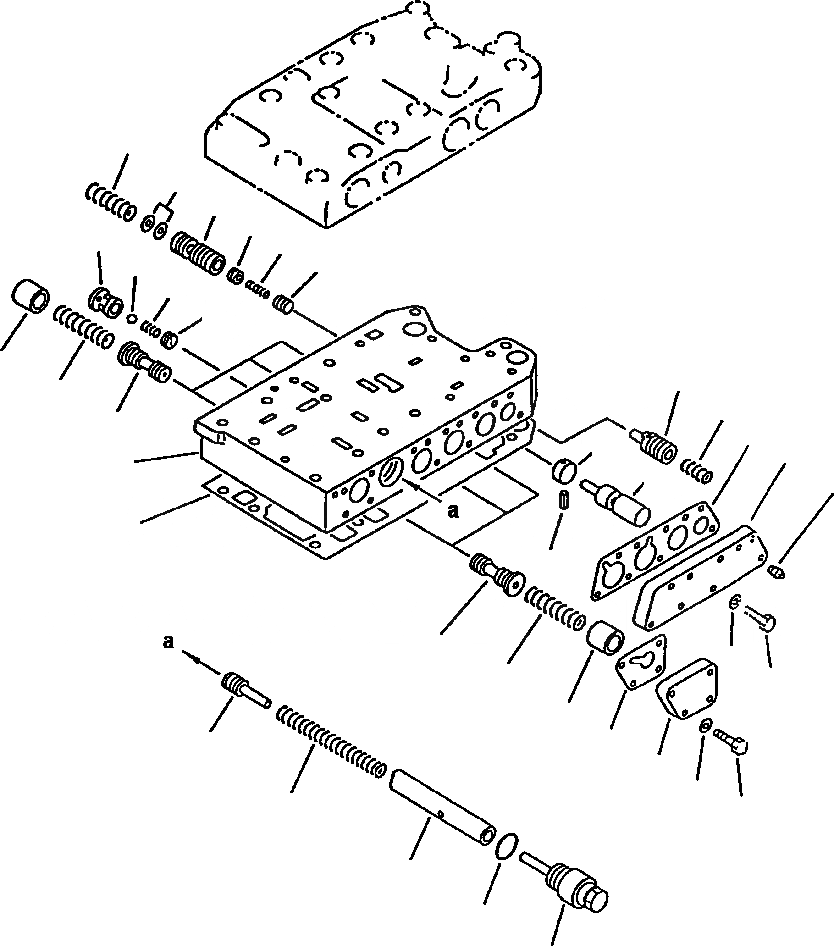 a

a