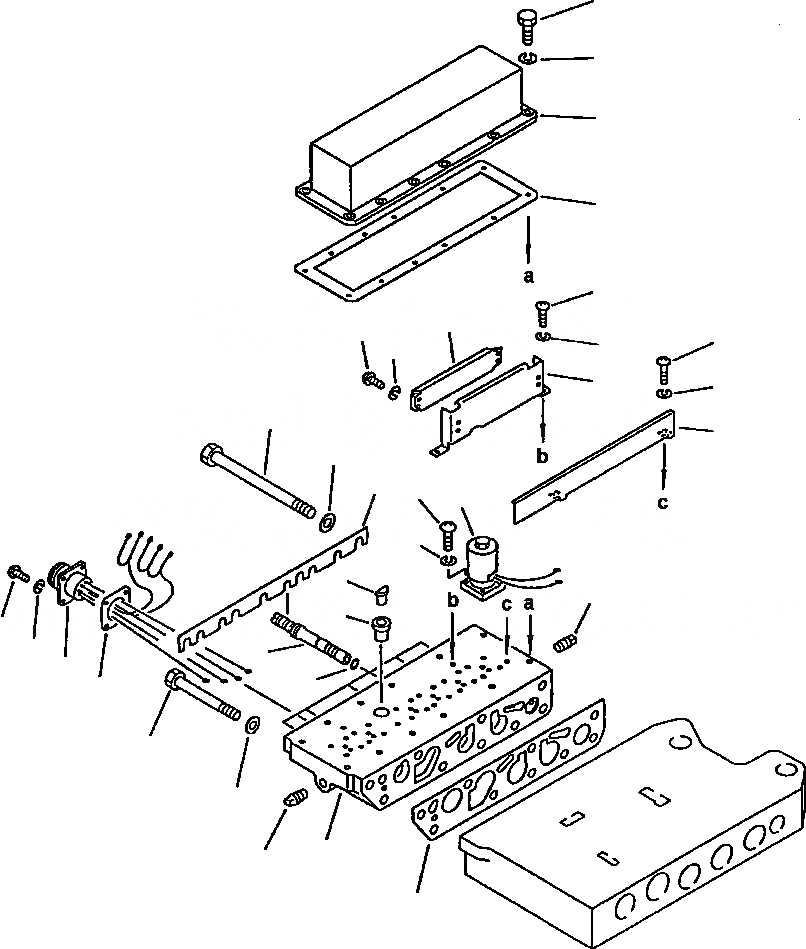 a
b
c
b
c
a