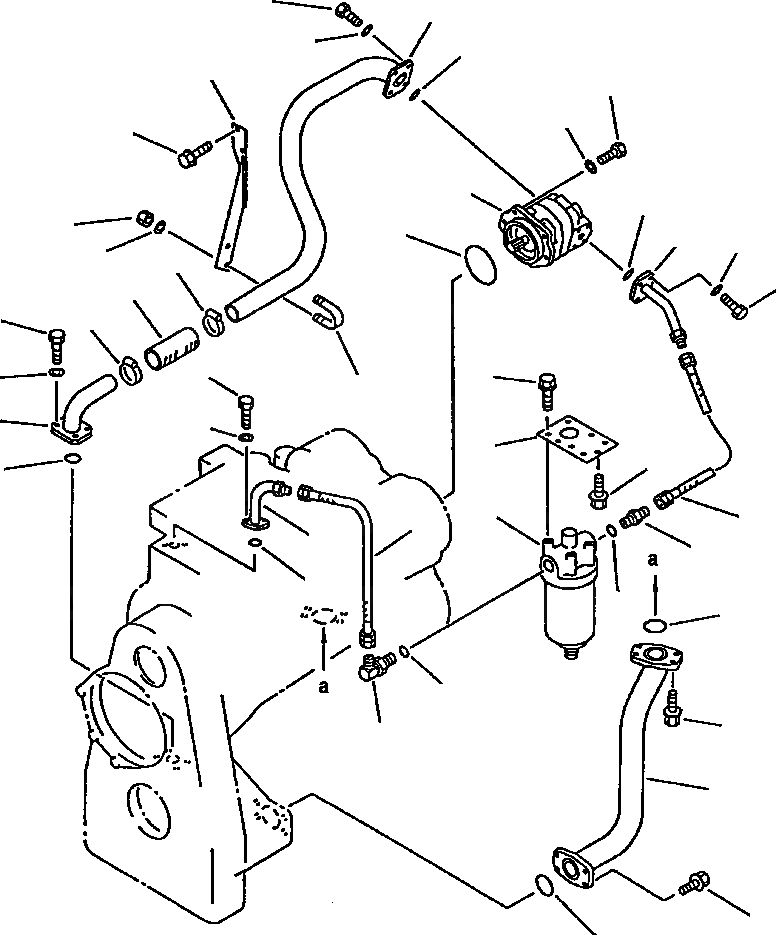 a

a