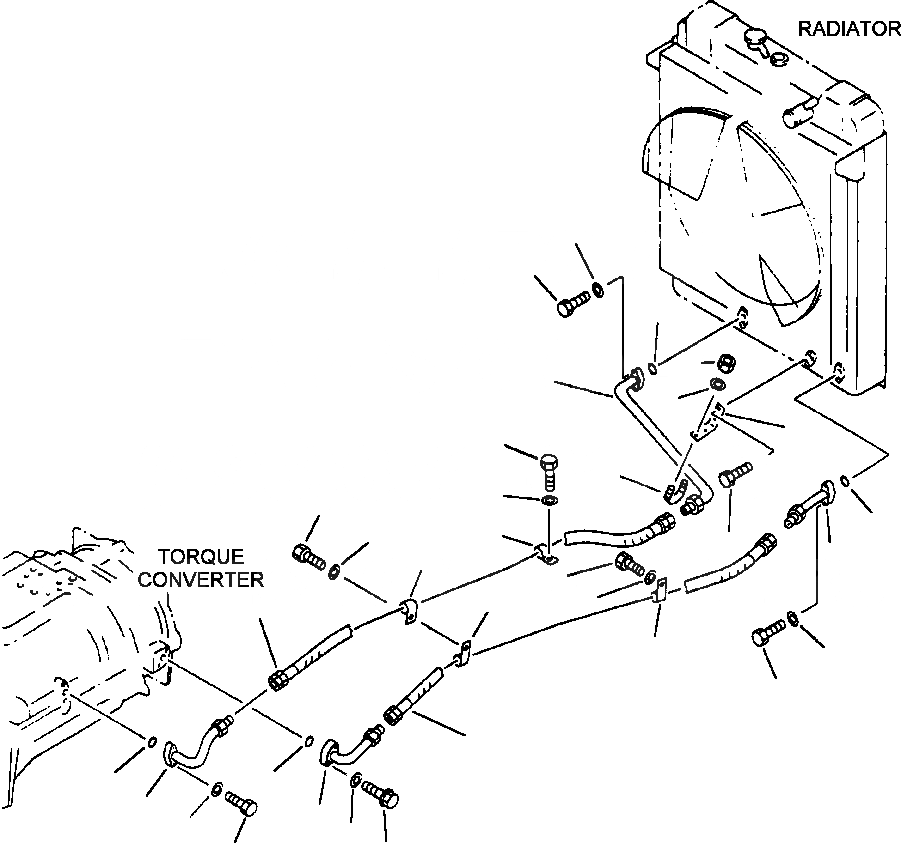 RADIATOR

TORQUE CONVERTER