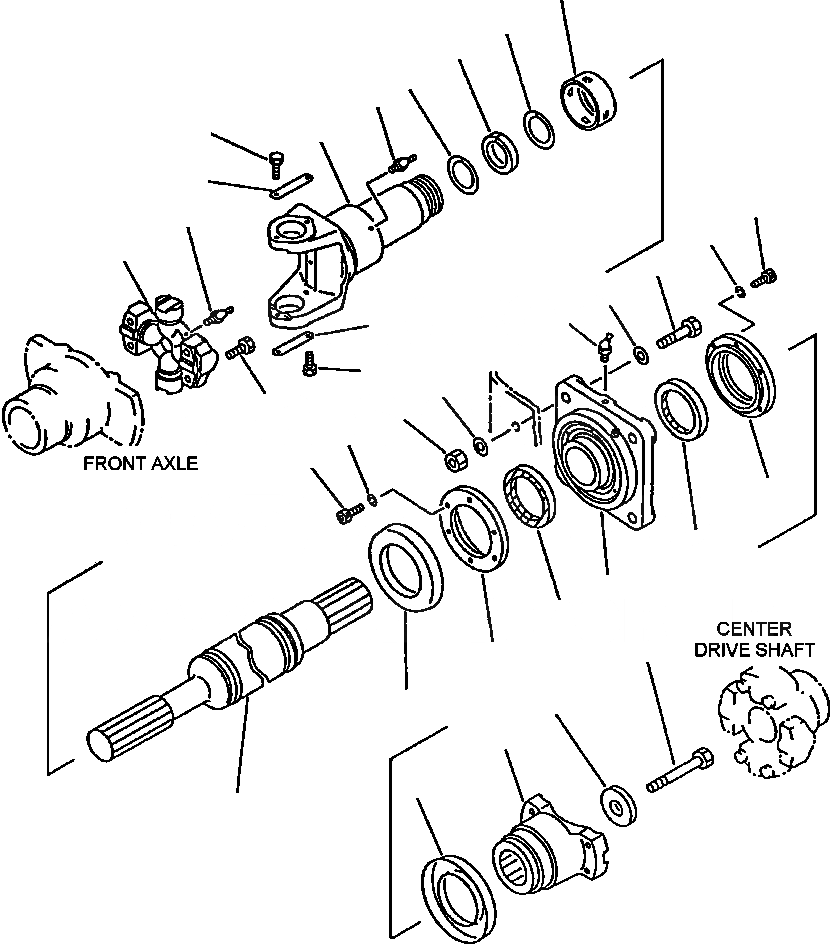 FRONT AXLE

CENTER DRIVE SHAFT