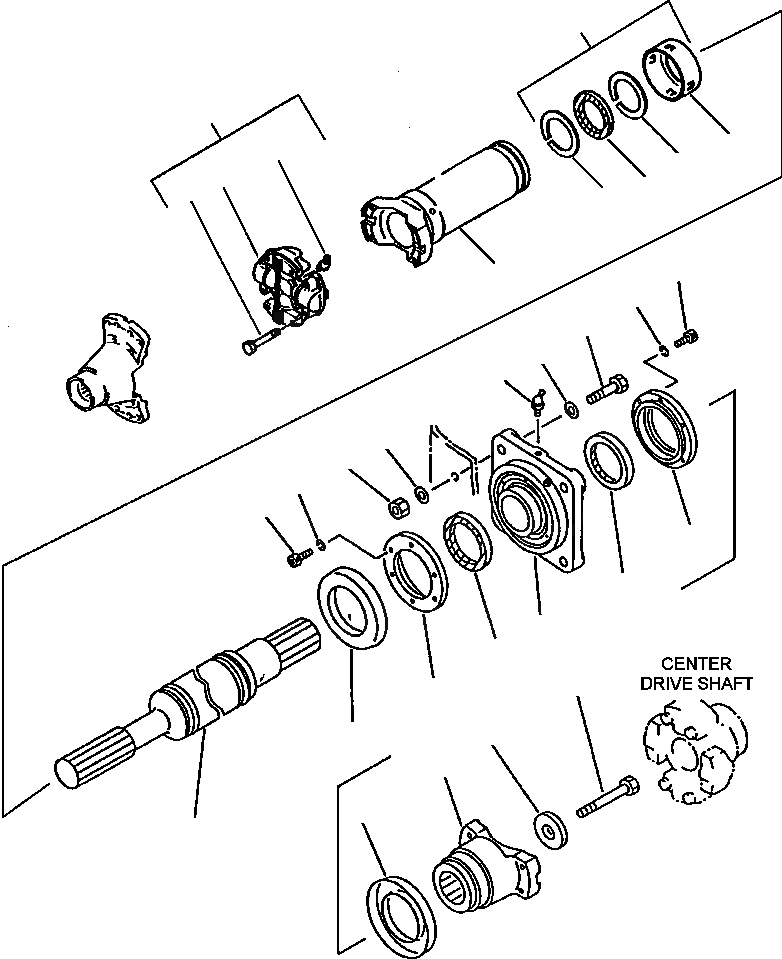 CENTER DRIVE SHAFT