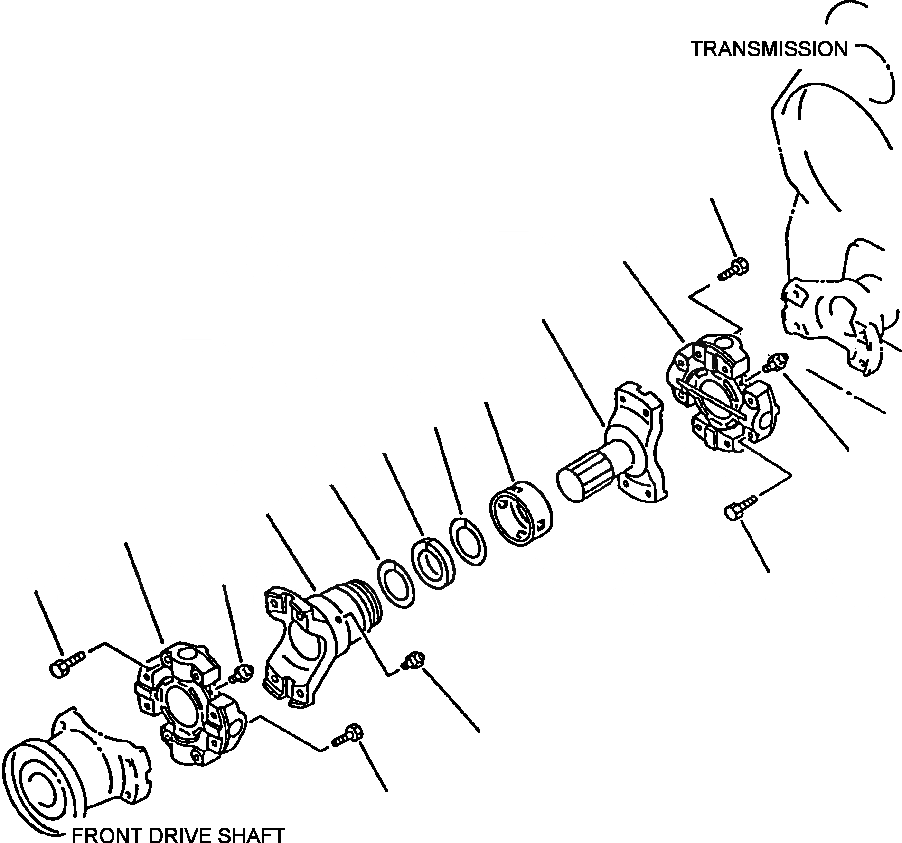 TRANSMISSION

FRONT DRIVE SHAFT