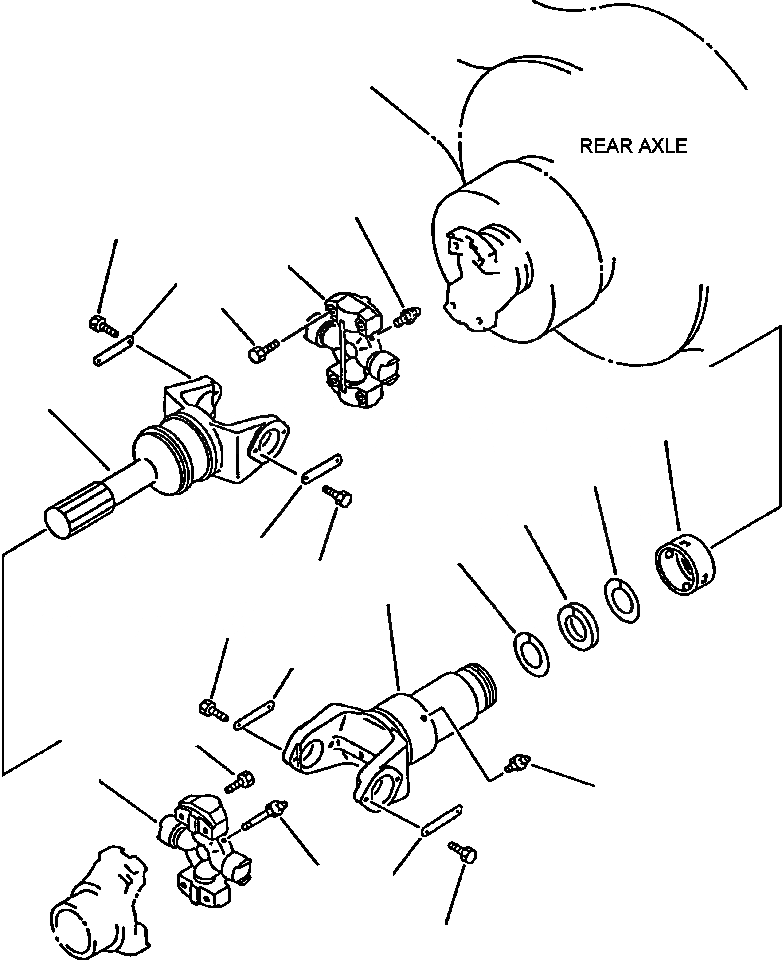 REAR AXLE