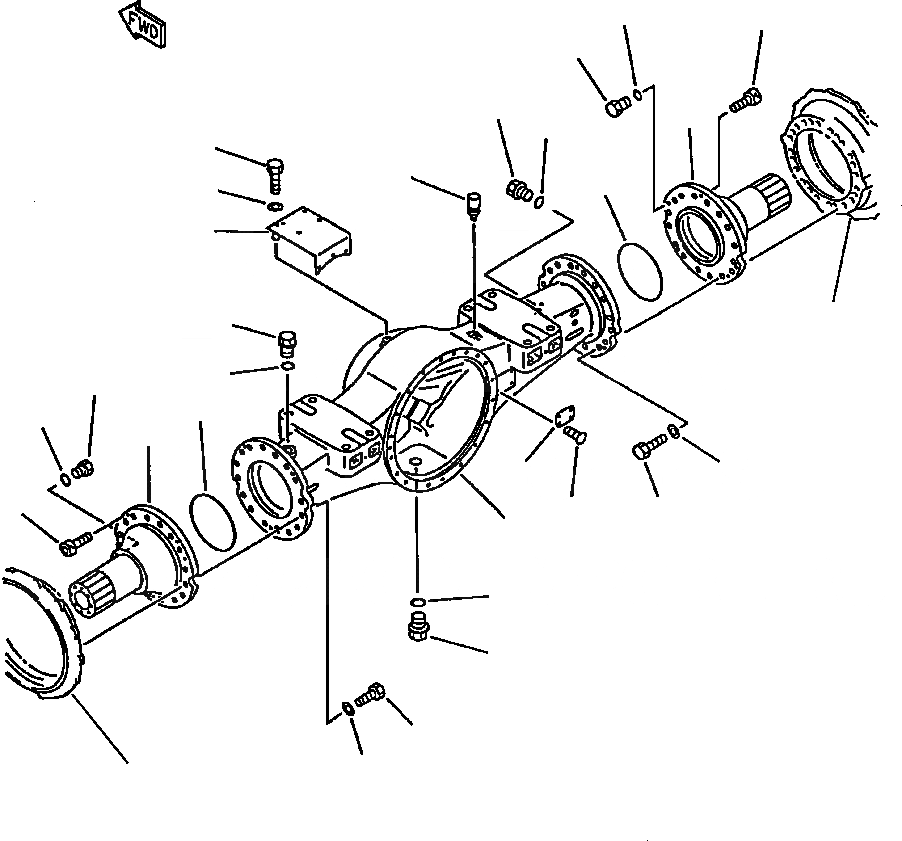 FWD