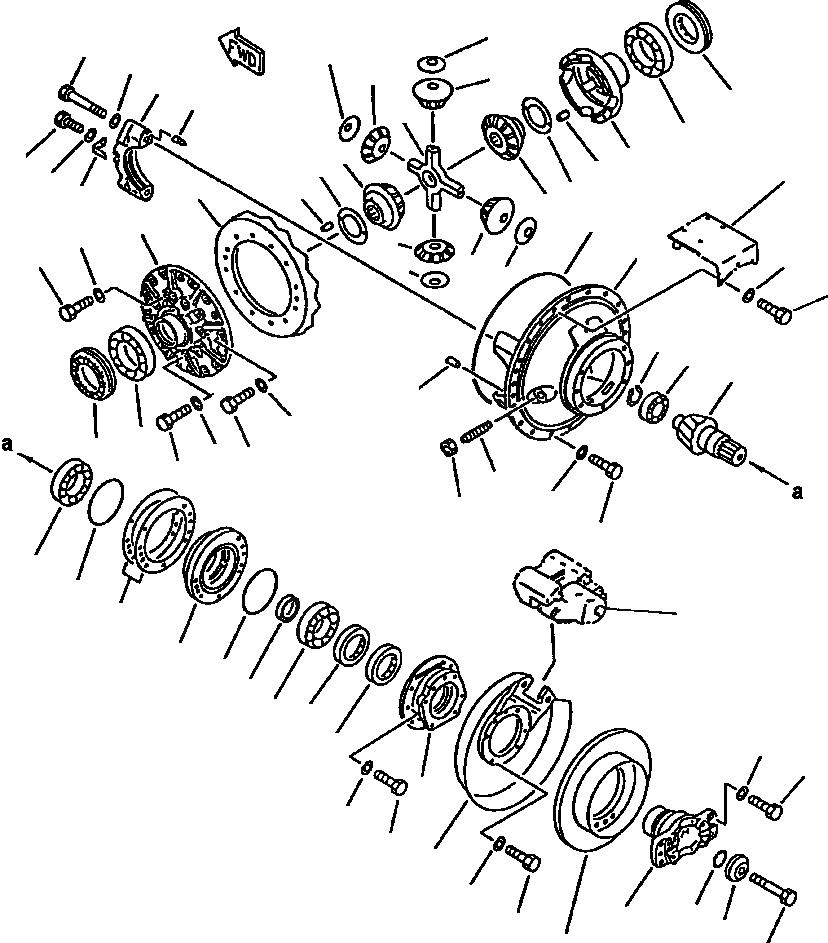 FWD

a

a