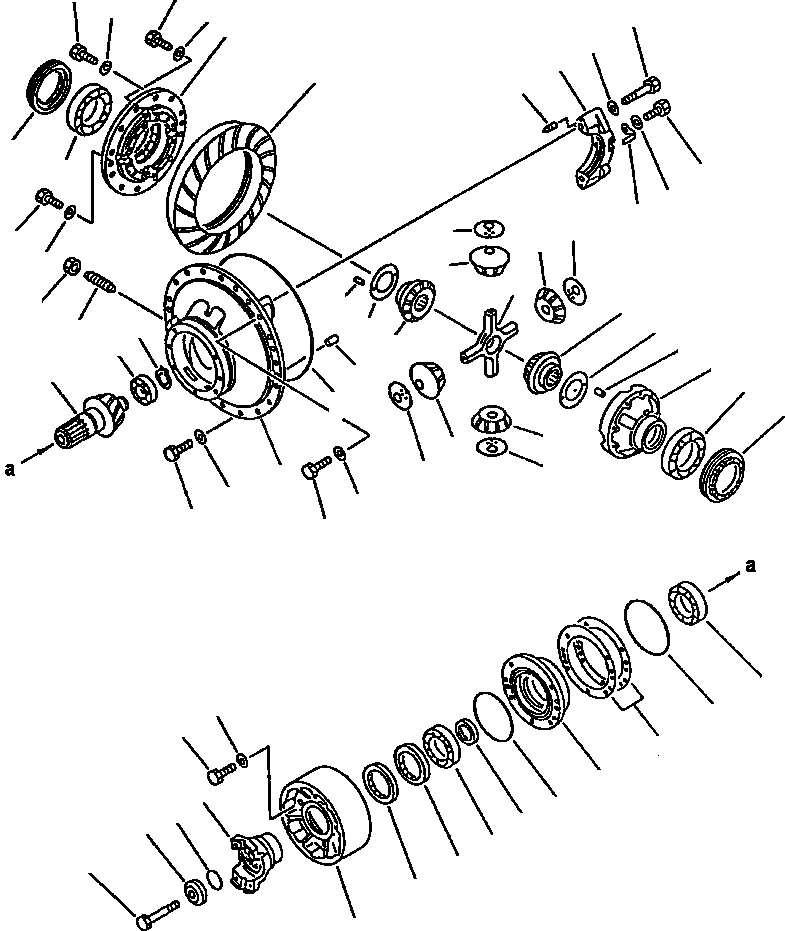 a

a