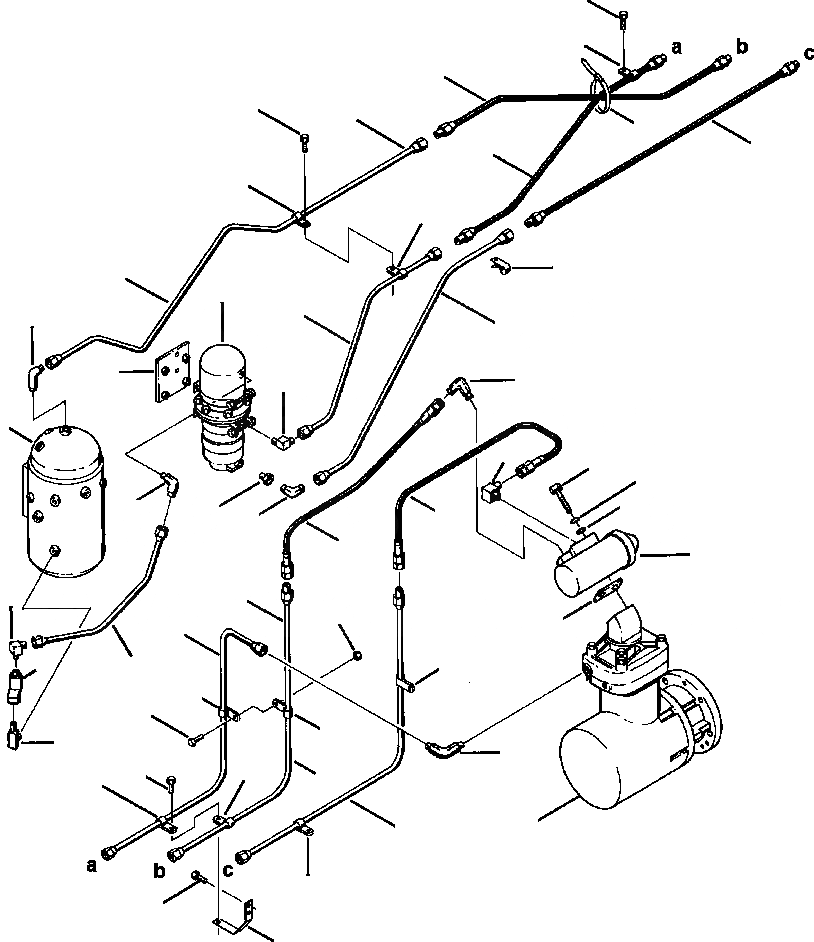 a
b
c
a
b
c