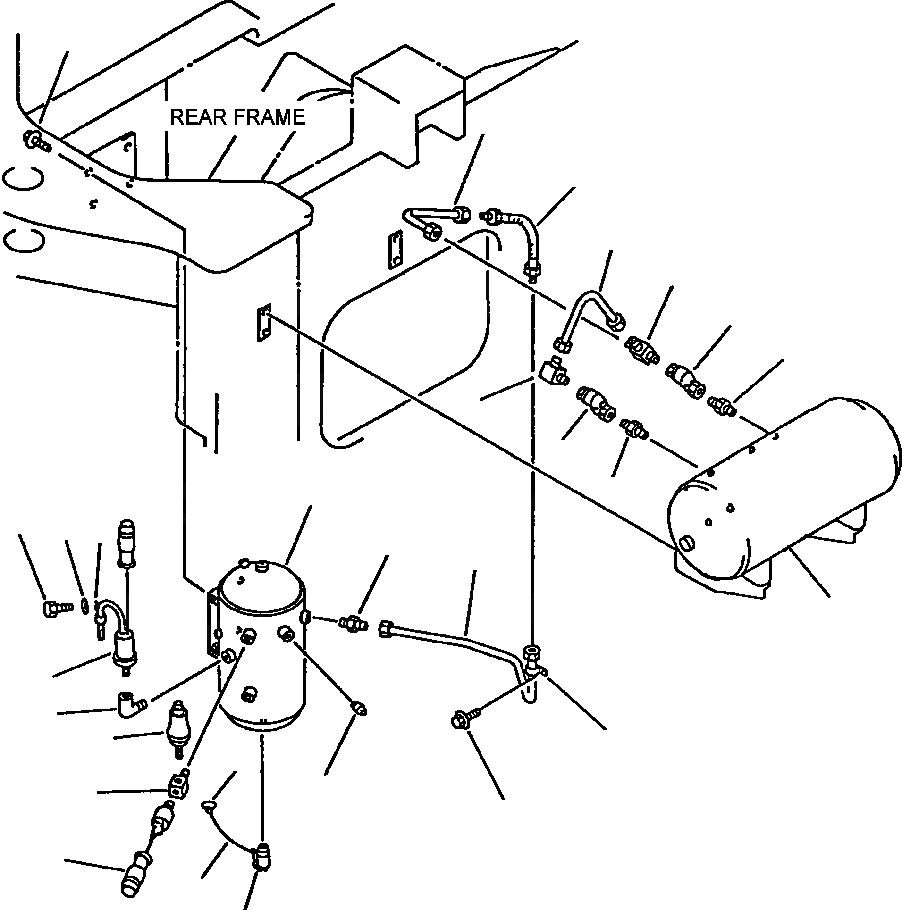 REAR FRAME