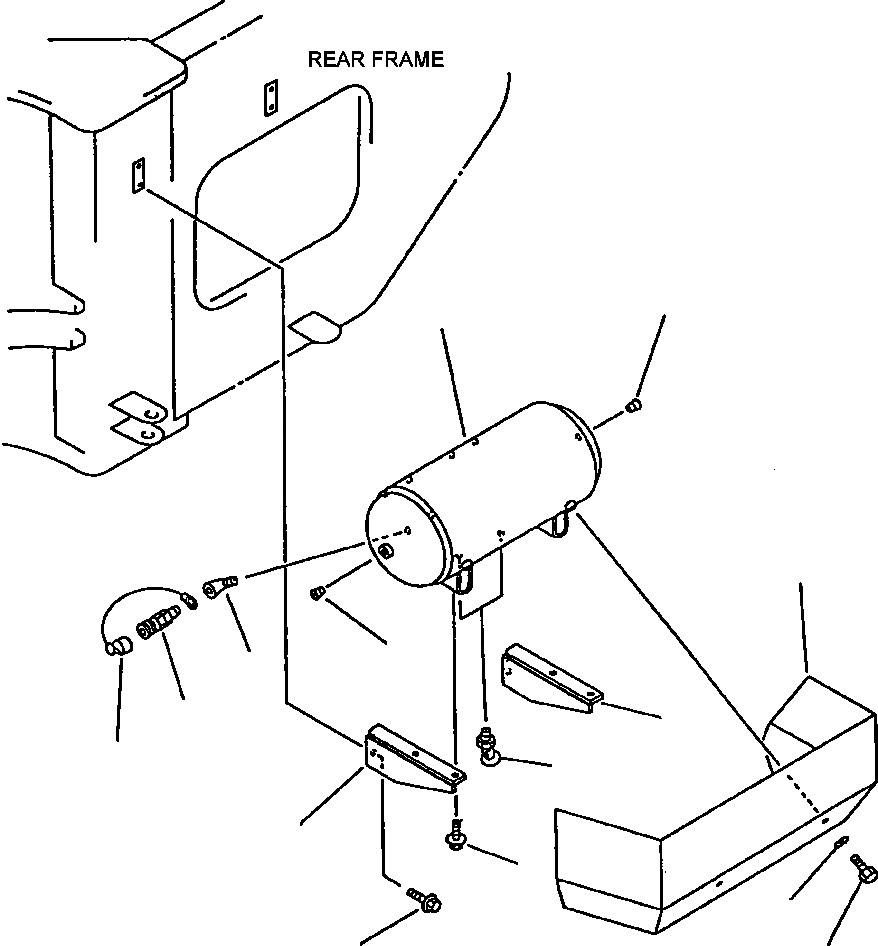 REAR FRAME