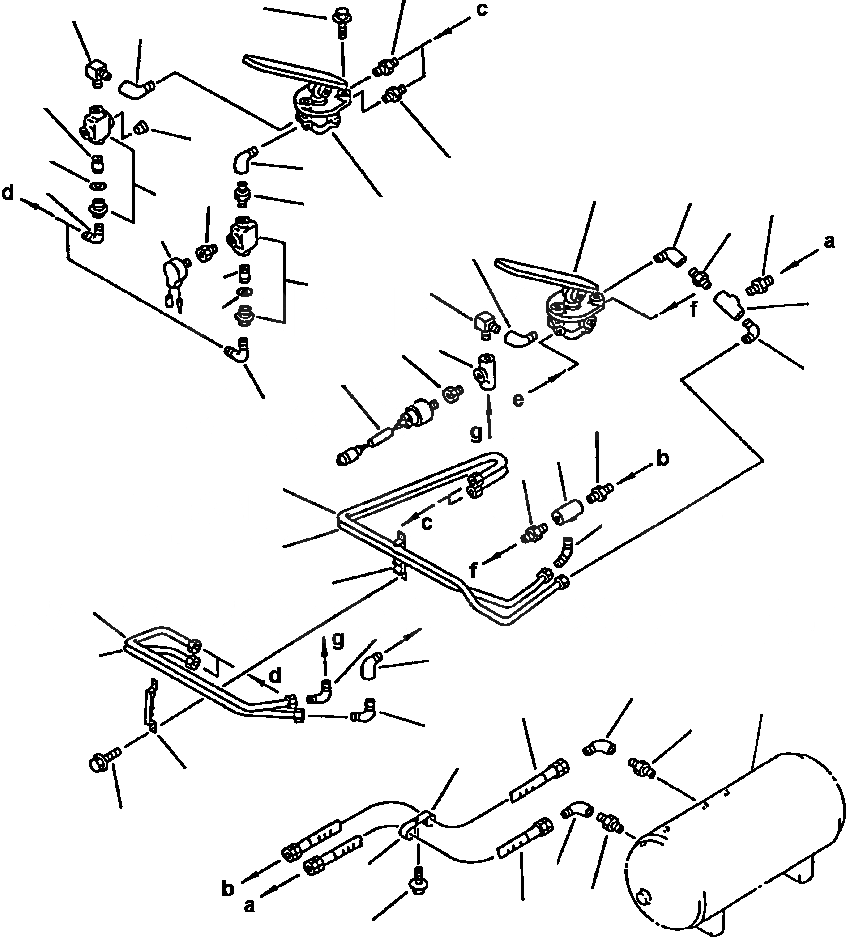 c
d
a
f
e
g
b
c
f
g
d
b
a