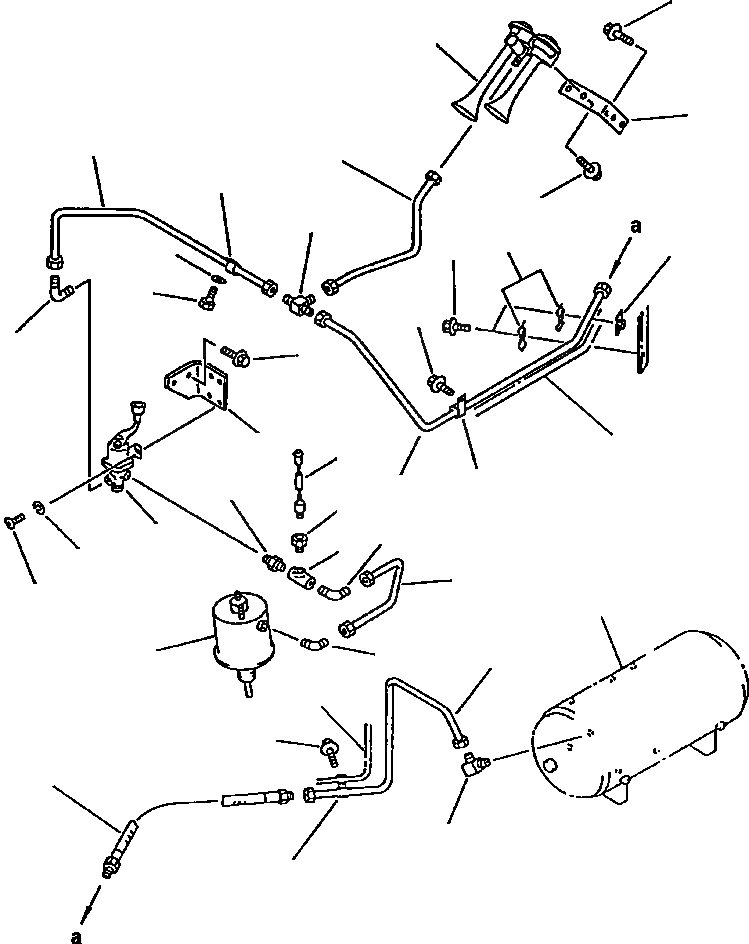 a

a