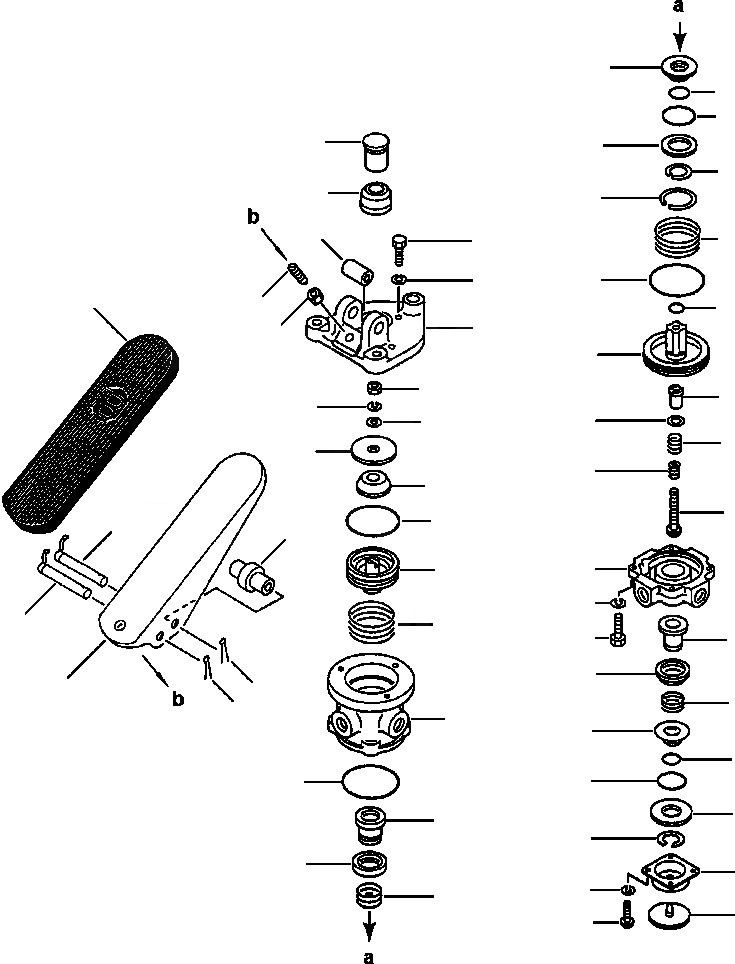 a

b

b

a