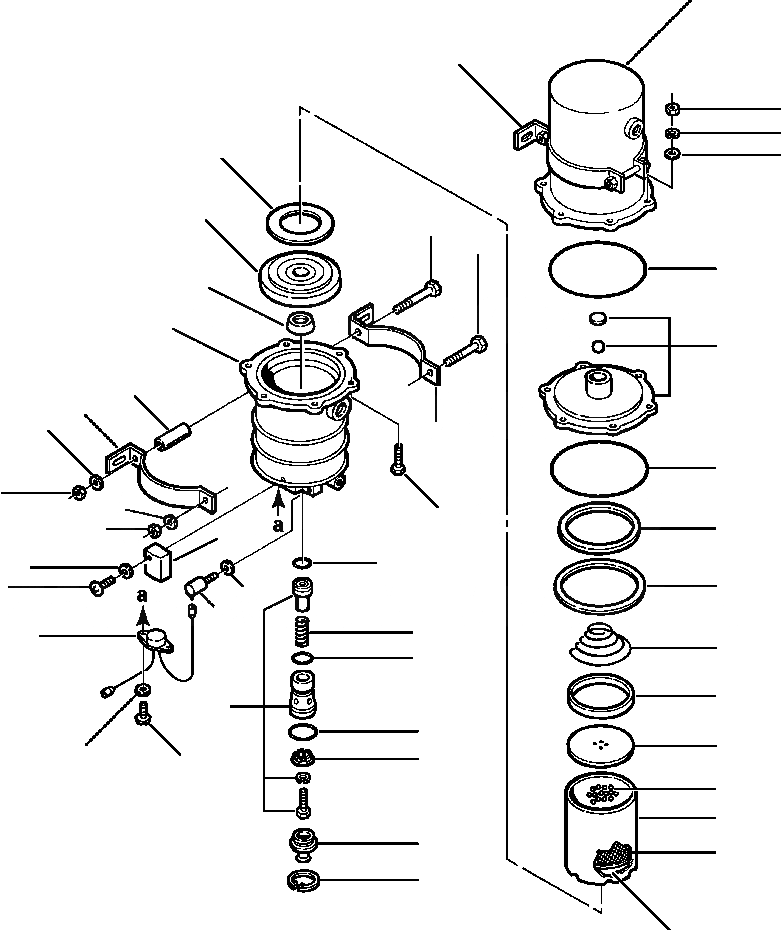 a

a