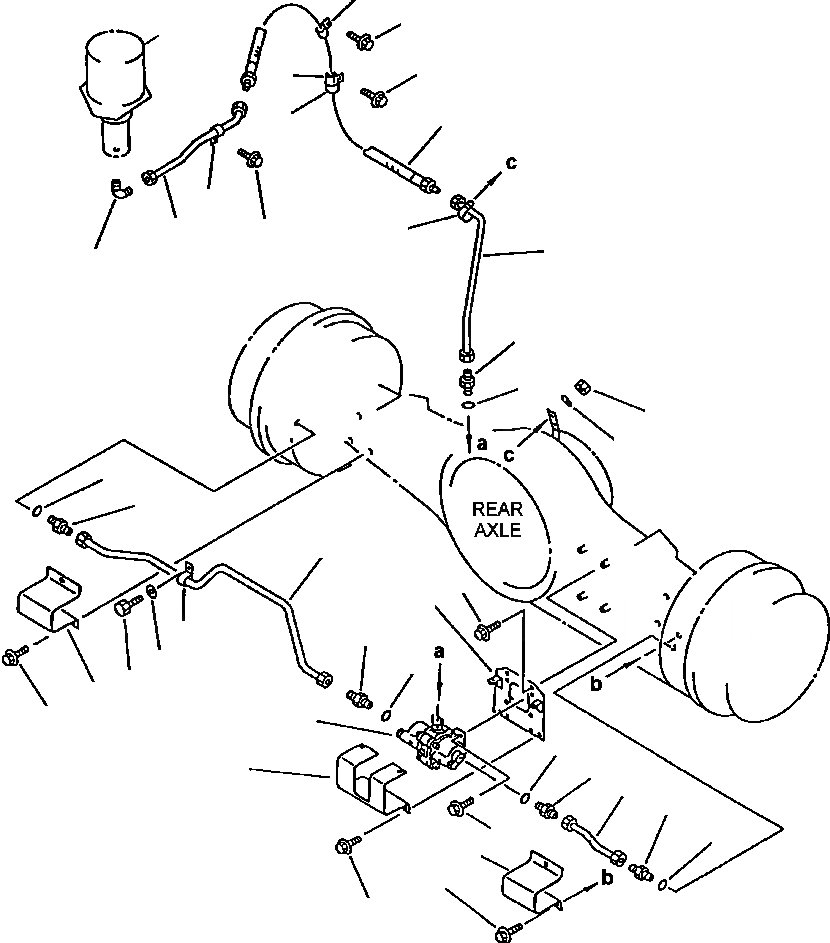 c

a

c

REAR AXLE

a

b

b