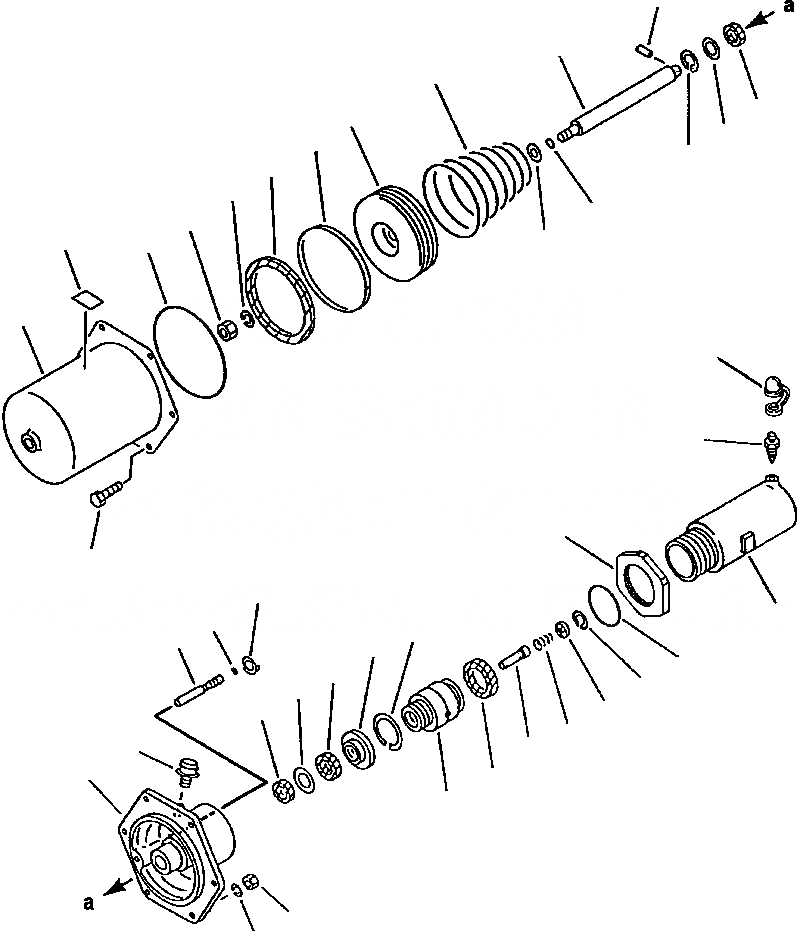 a

a