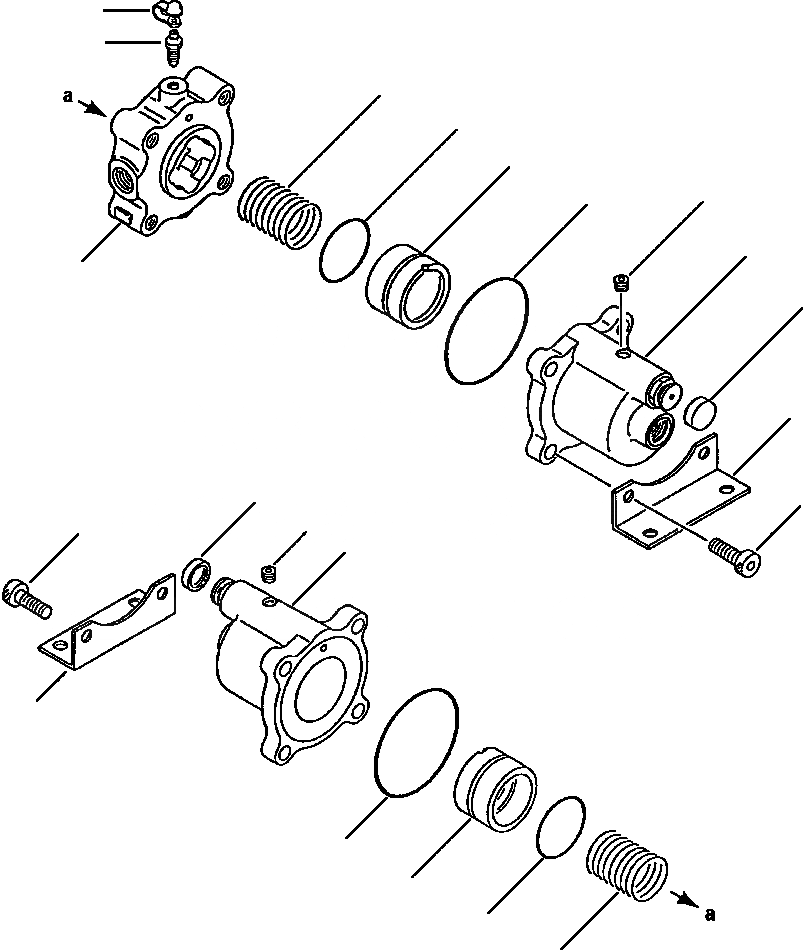 a

a