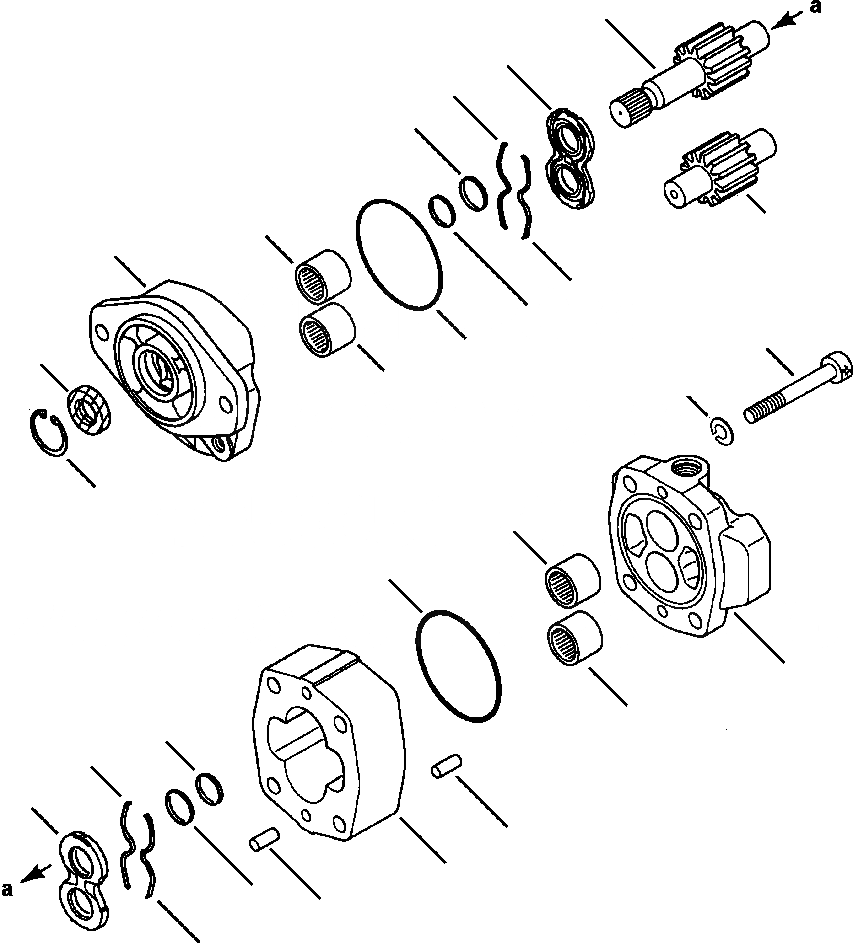 a

a