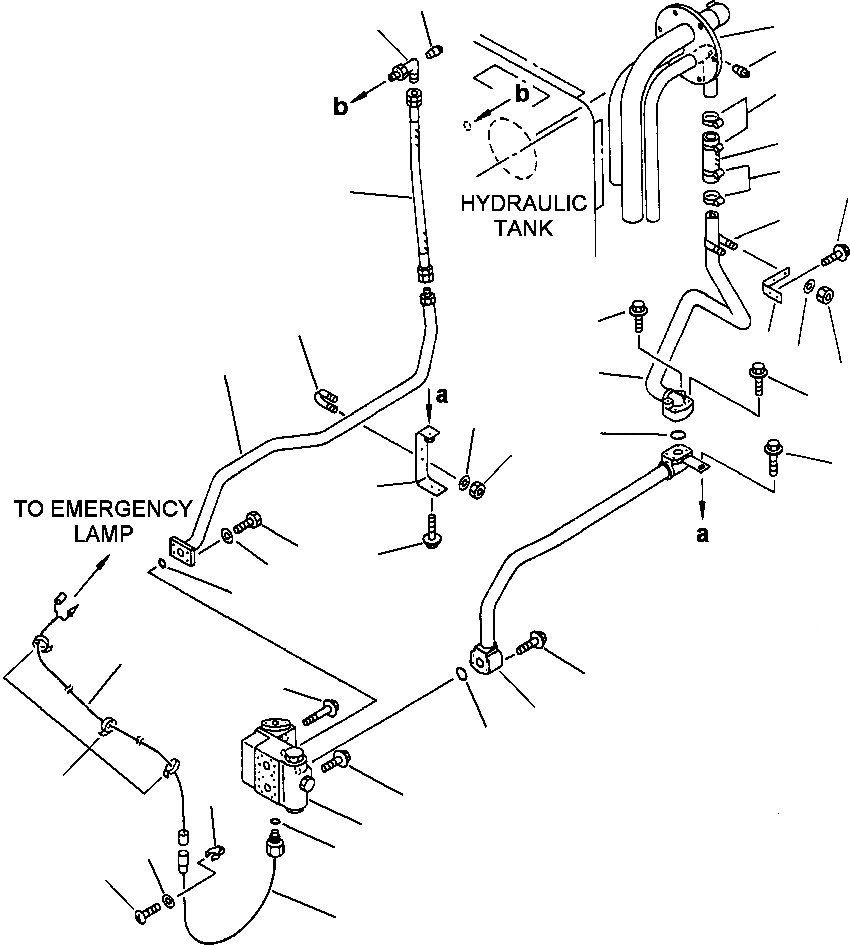 b

b

HYDRAULIC TANK

a

TO EMERGENCY LAMP

a