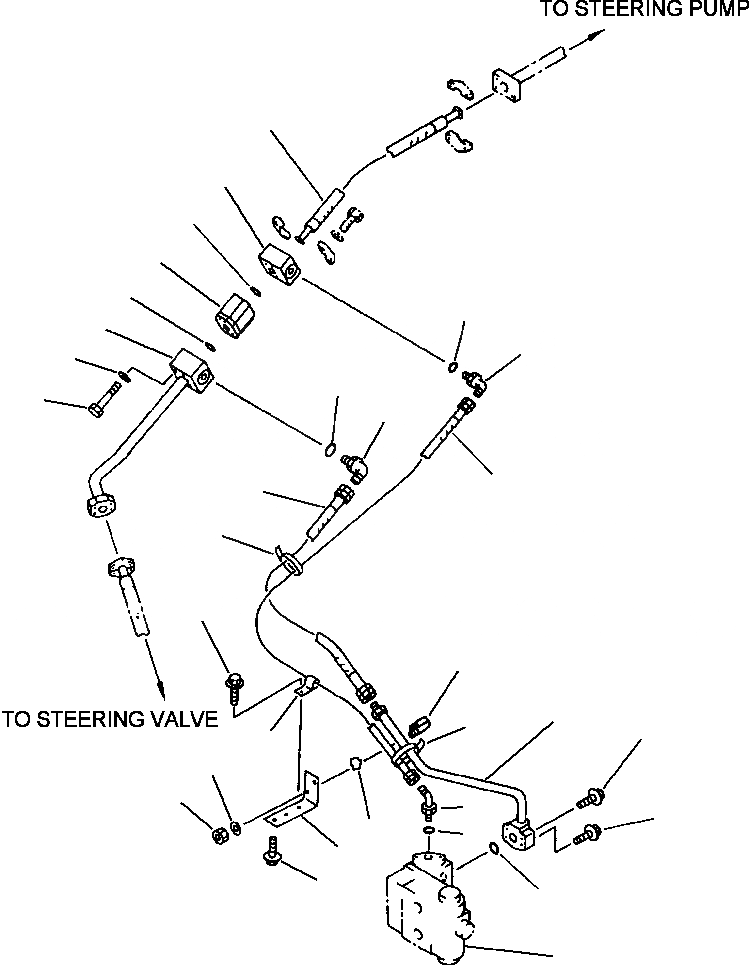 TO STEERING PUMP

TO STEERING VALVE