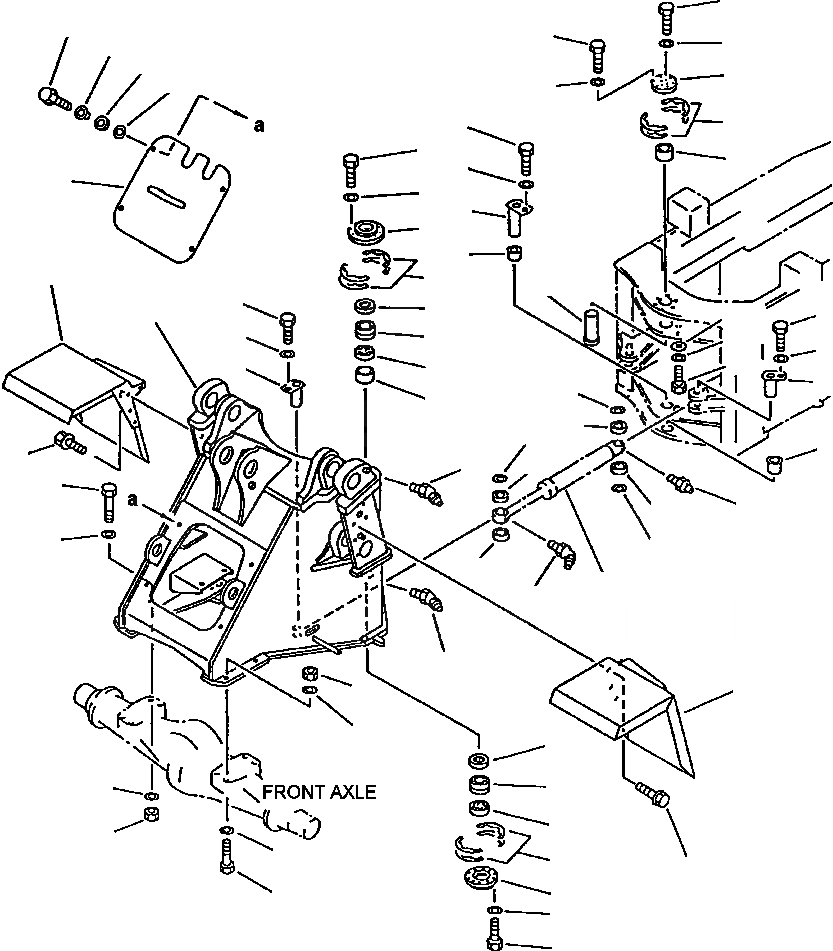 a
a
FRONT AXLE