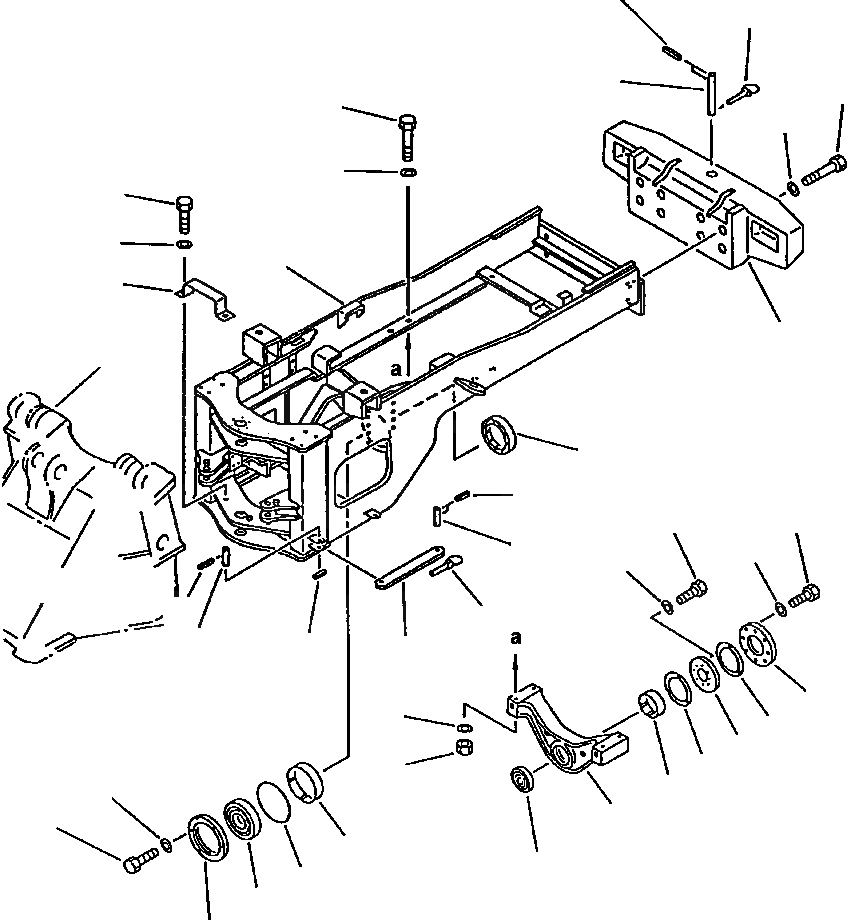 a

a