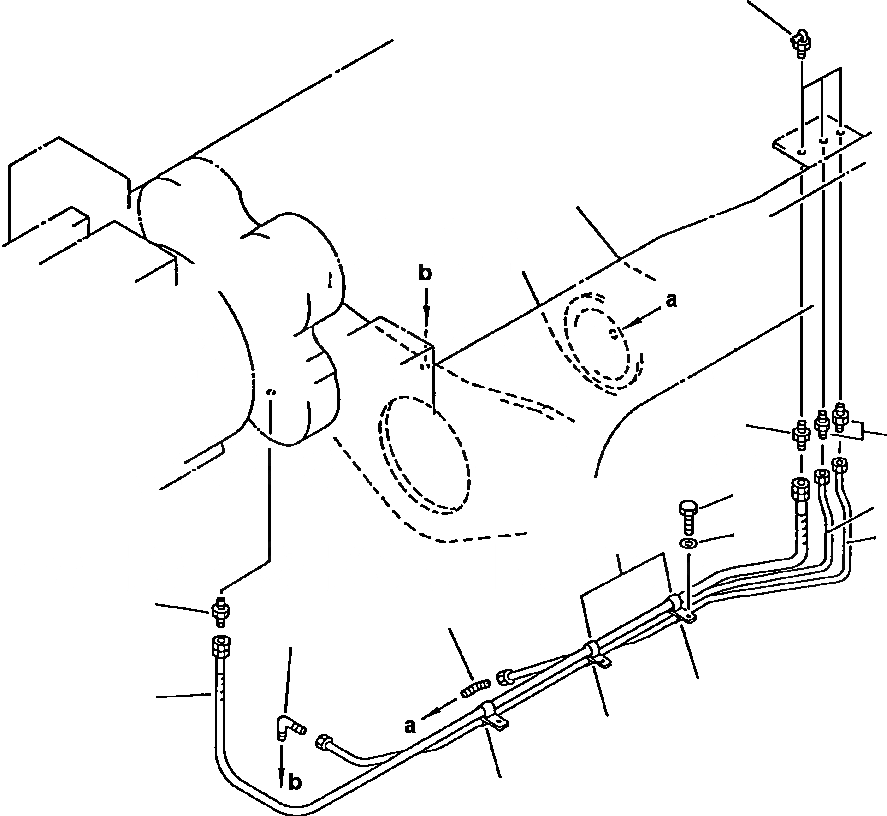 b
a
a
b