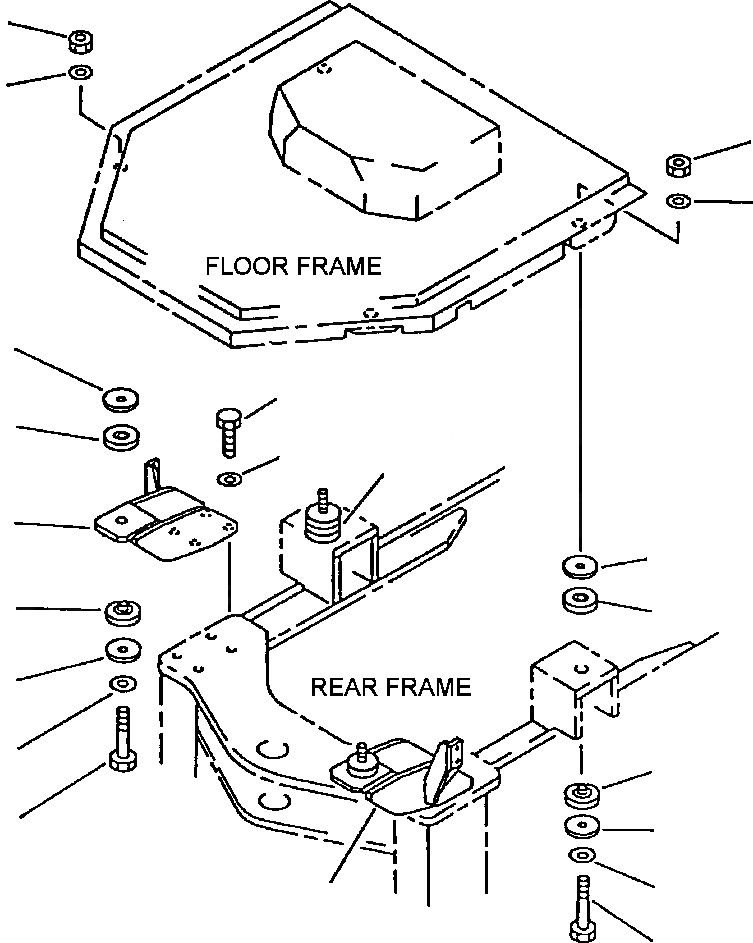 FLOOR FRAME

REAR FRAME