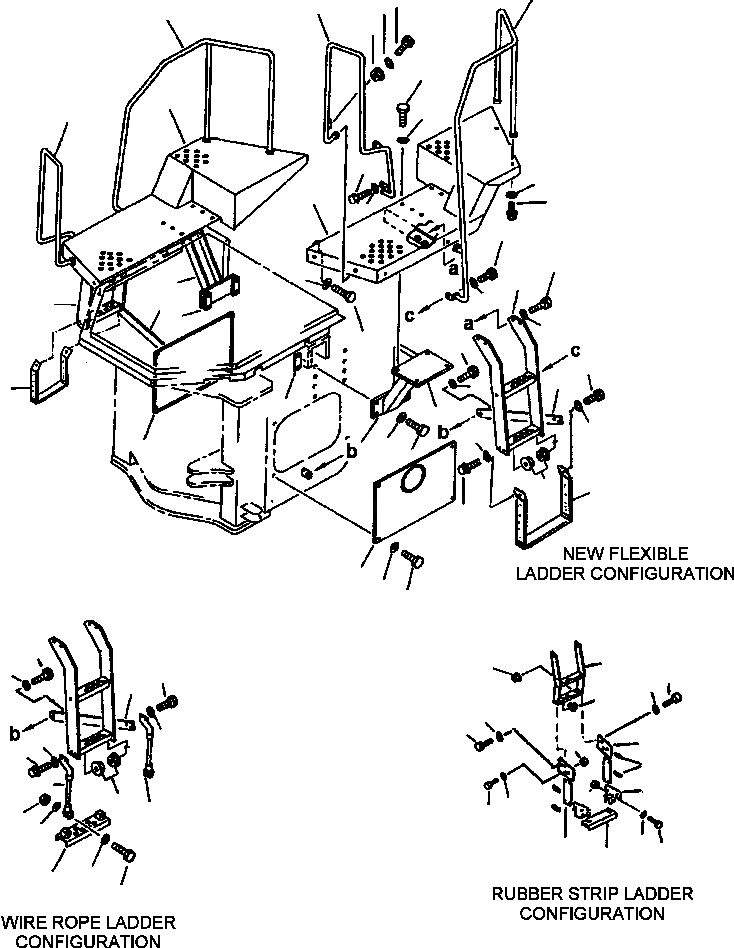 a
c
a
c
b
b
NEW FLEXIBLE LADDER CONFIGURATION

b
WIRE ROPE LADDER CONFIGURATION

RUBBER STRIP LADDER CONFIGURATION