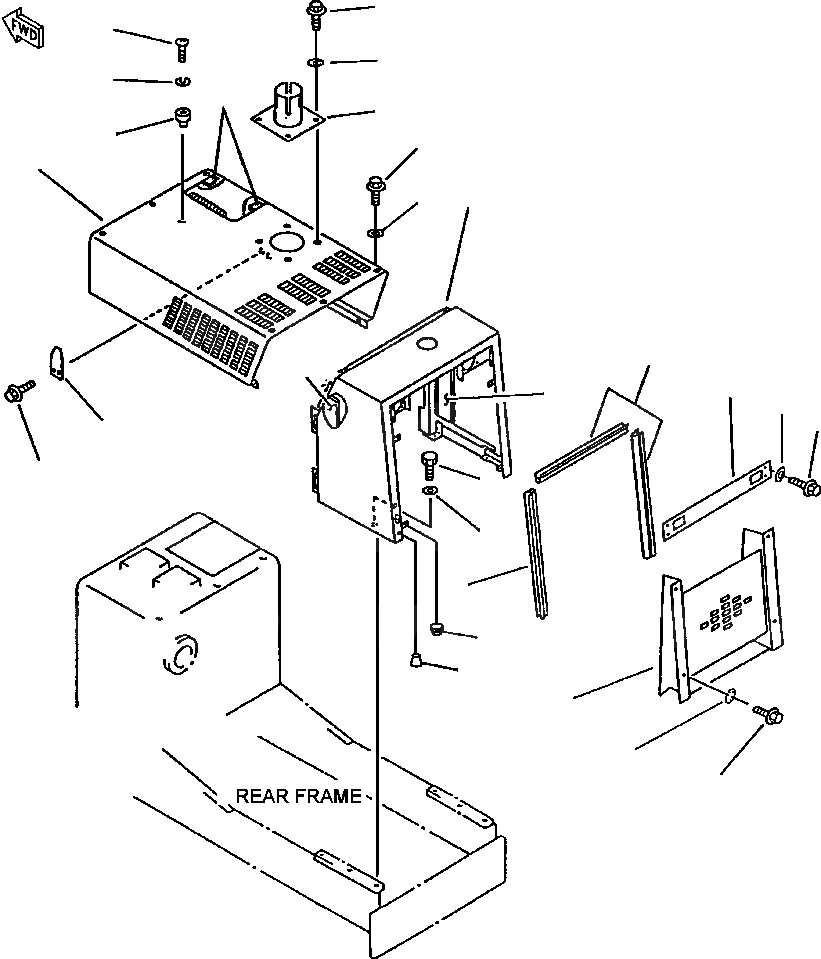 FWD

REAR FRAME