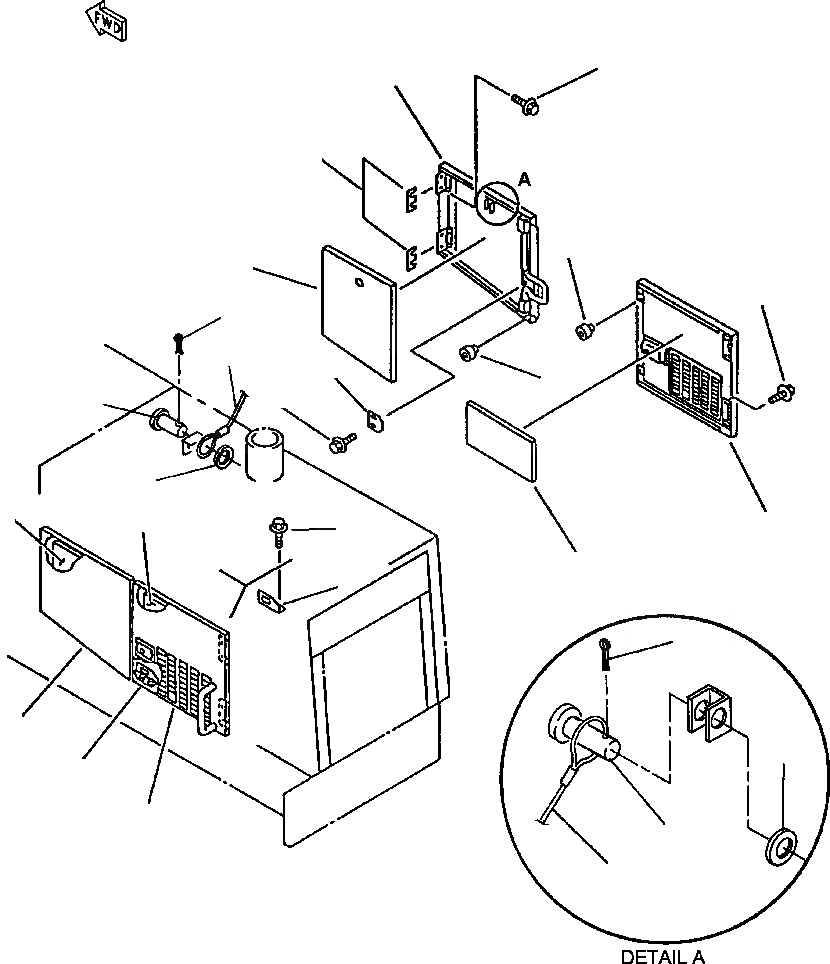 FWD

A

DETAIL A