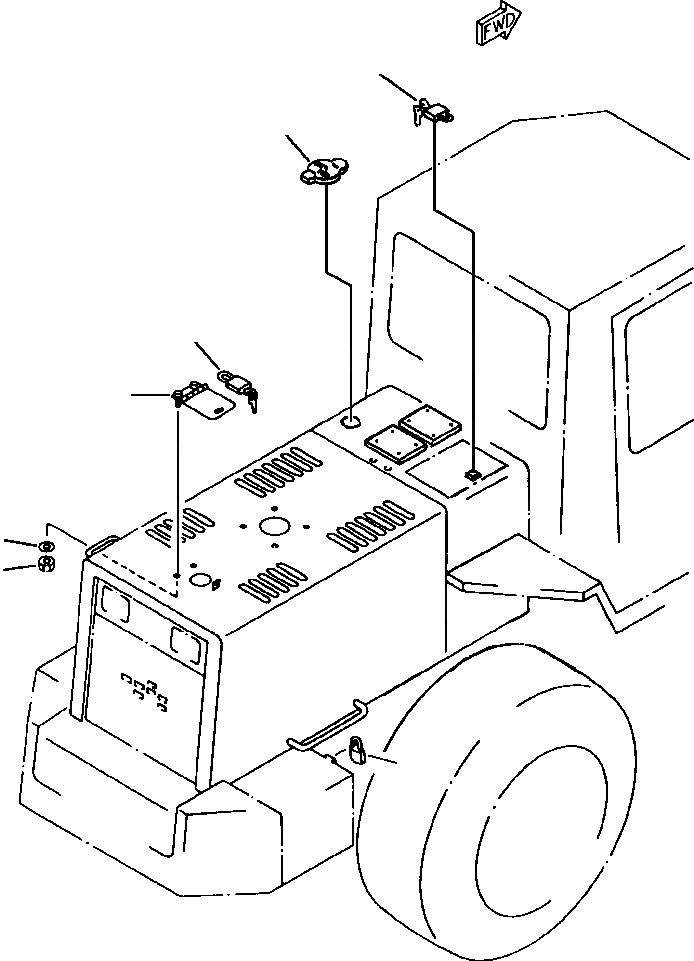 FWD