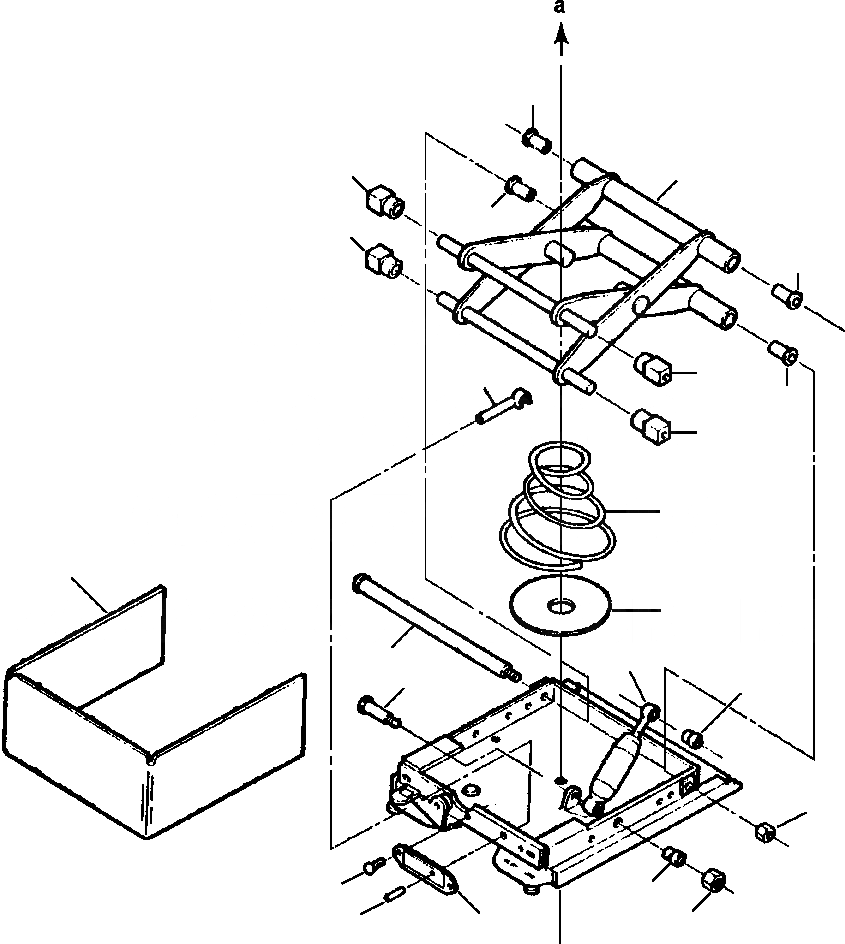 a