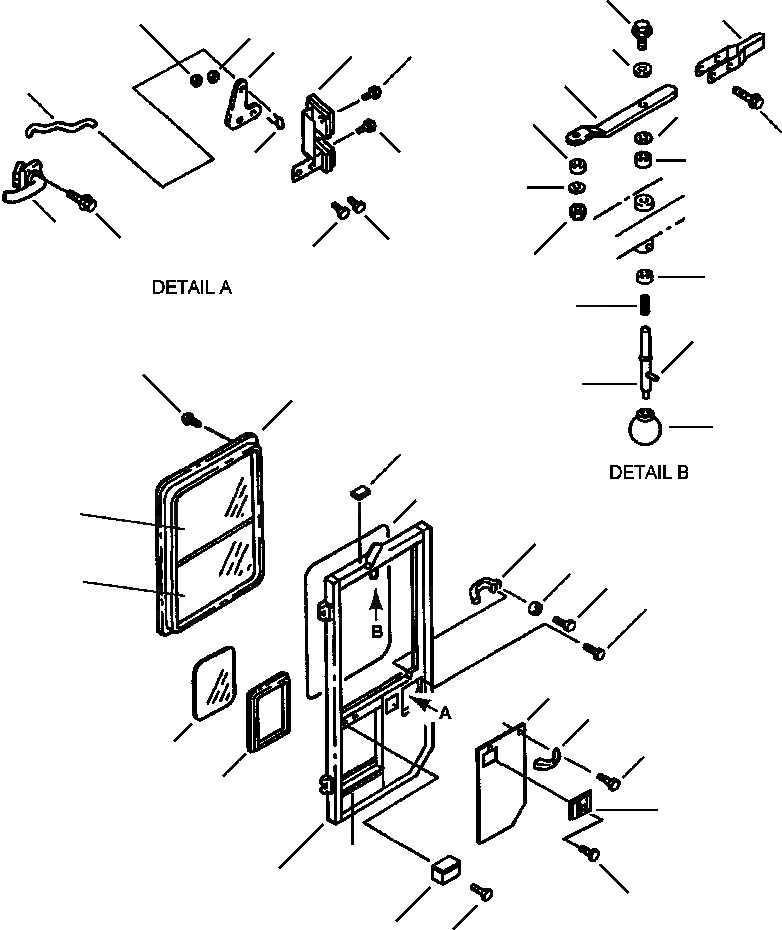 DETAIL A

DETAIL B

B

A