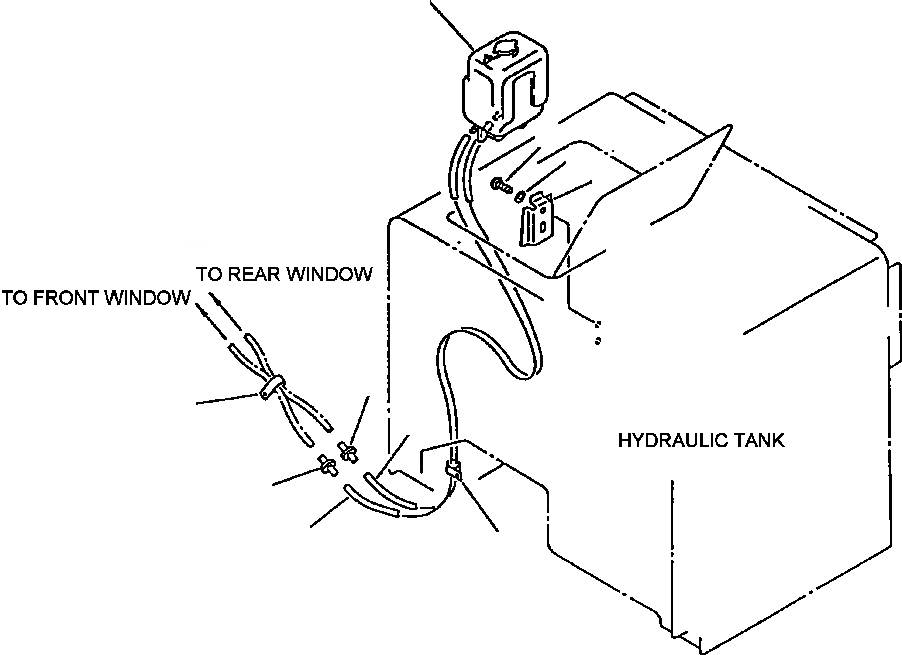 TO REAR WINDOW
TO FRONT WINDOW
HYDRAULIC TANK