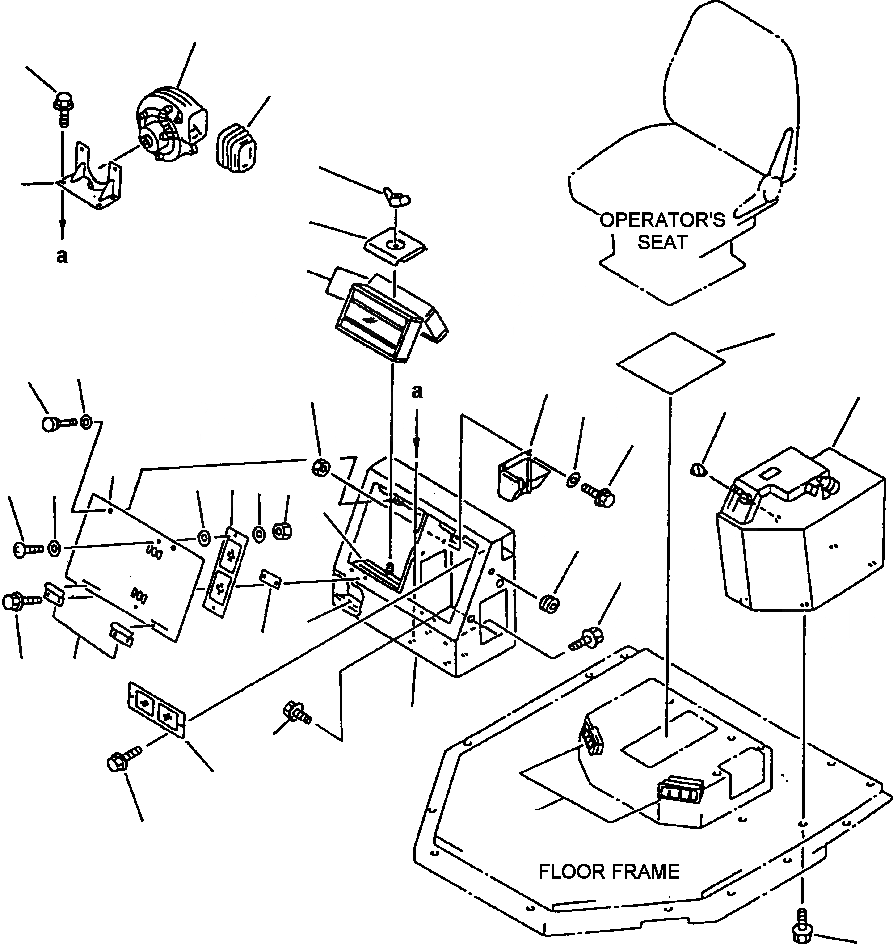 a

OPERATOR'S SEAT

a

FLOOR FRAME