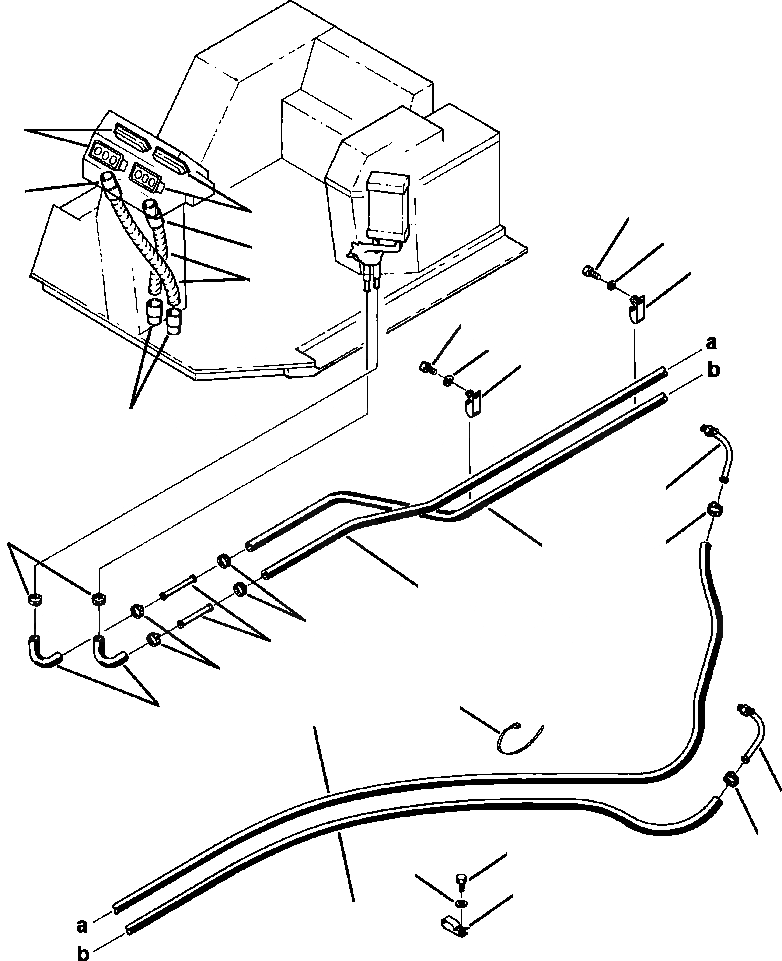 a
b
a
b