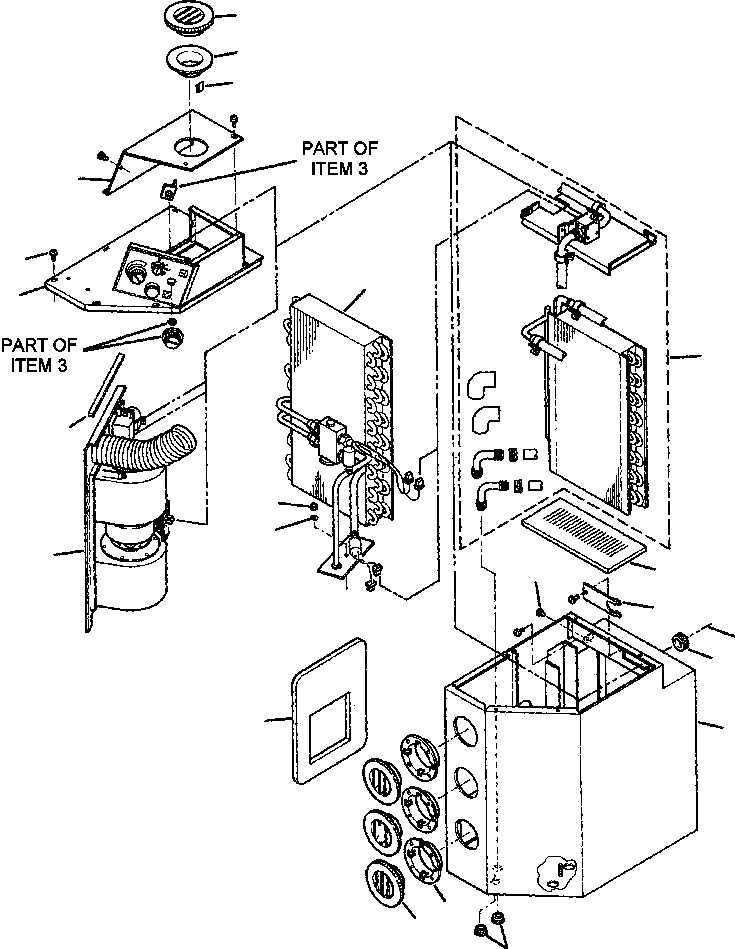 PART OF
ITEM 3

PART OF
ITEM 3