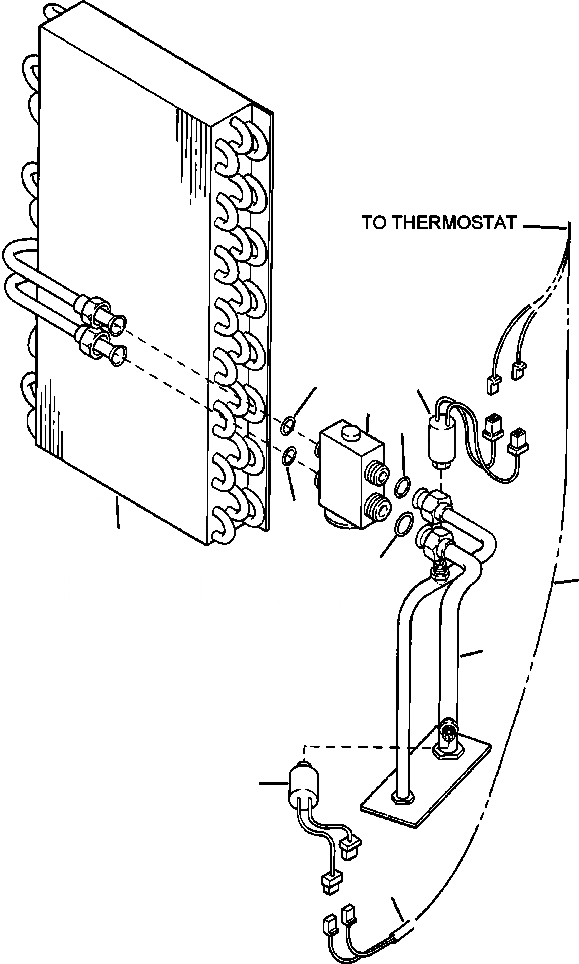 TO THERMOSTAT