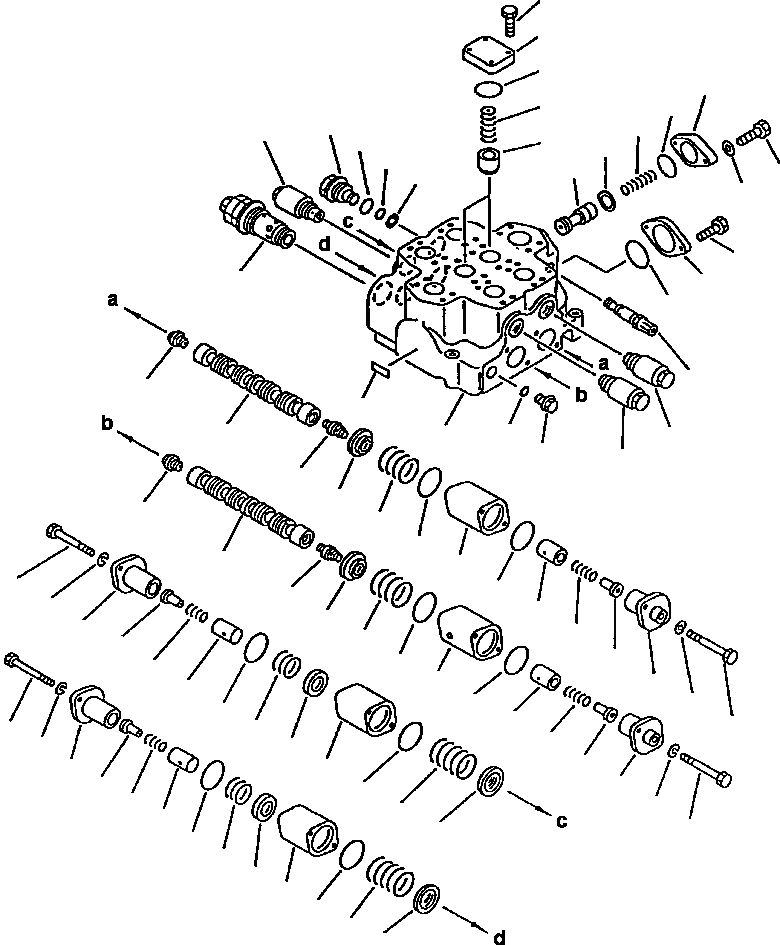 c
d
a
a
b
b
c
d