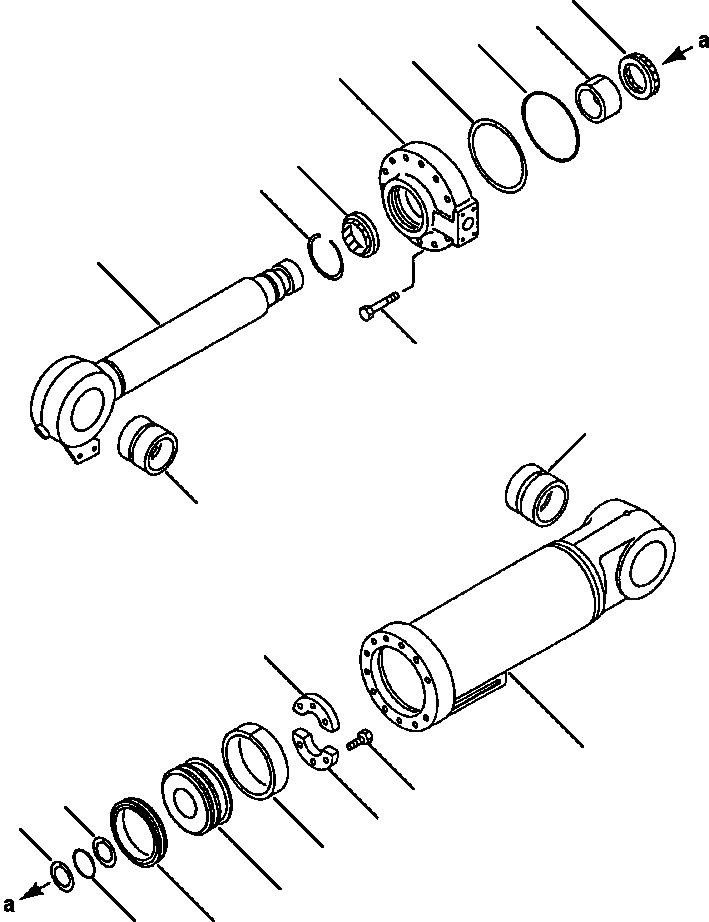 a

a